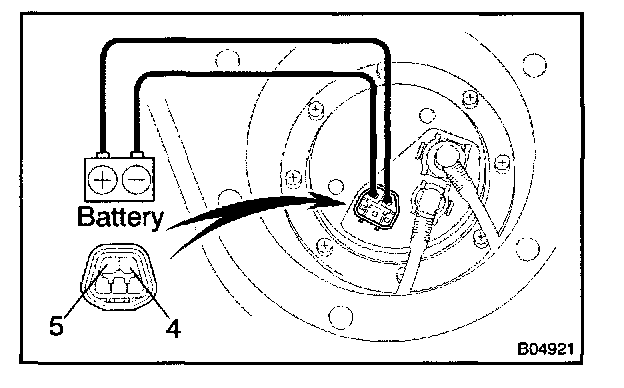 Battery
5
4
B04921