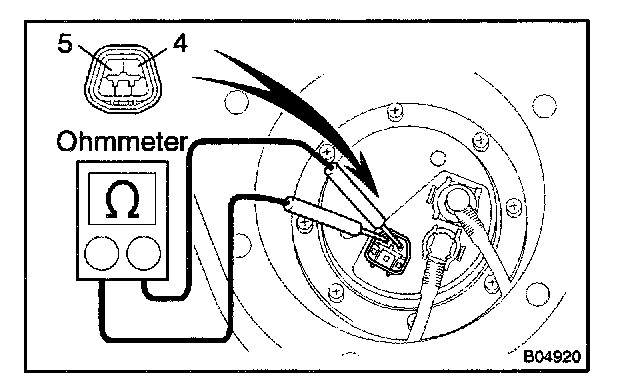 5
4
Ohmmeter
Ω
B04920