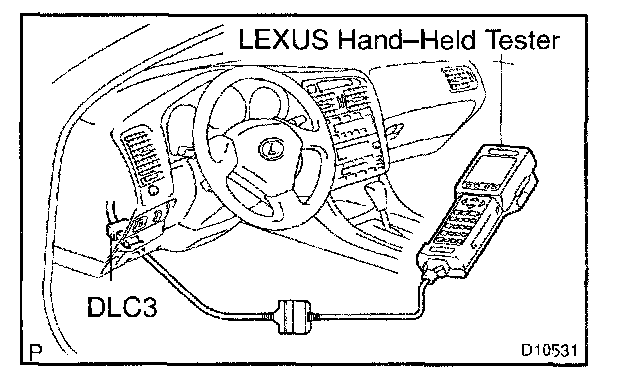 LEXUS Hand–Held Tester

DLC3

P

D10531