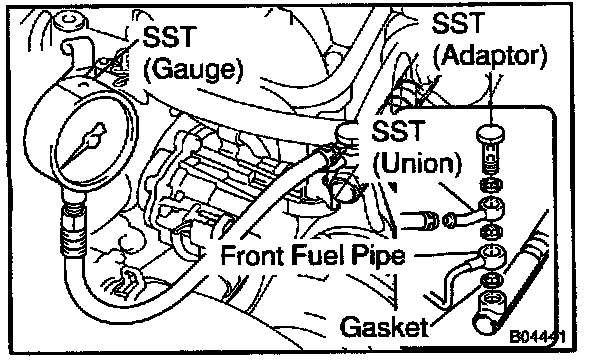 SST
(Gauge)

SST
(Adaptor)

SST
(Union)

Front Fuel Pipe

Gasket

B04441