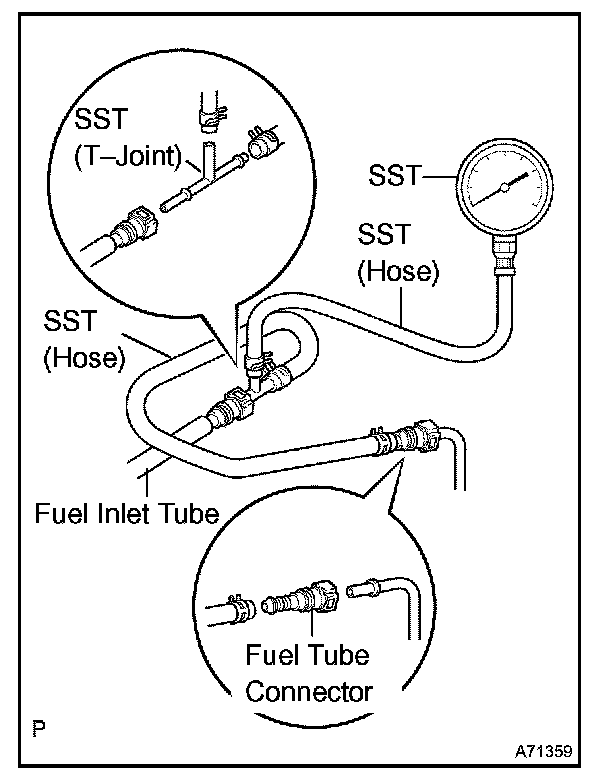 SST
(T–Joint)

SST

SST
(Hose)

SST
(Hose)

Fuel Inlet Tube

Fuel Tube
Connector

P

A71359