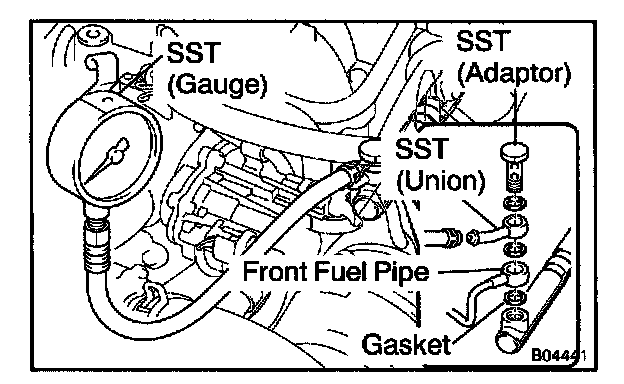 SST
(Gauge)

SST
(Adaptor)

SST
(Union)

Front Fuel Pipe

Gasket

B04441