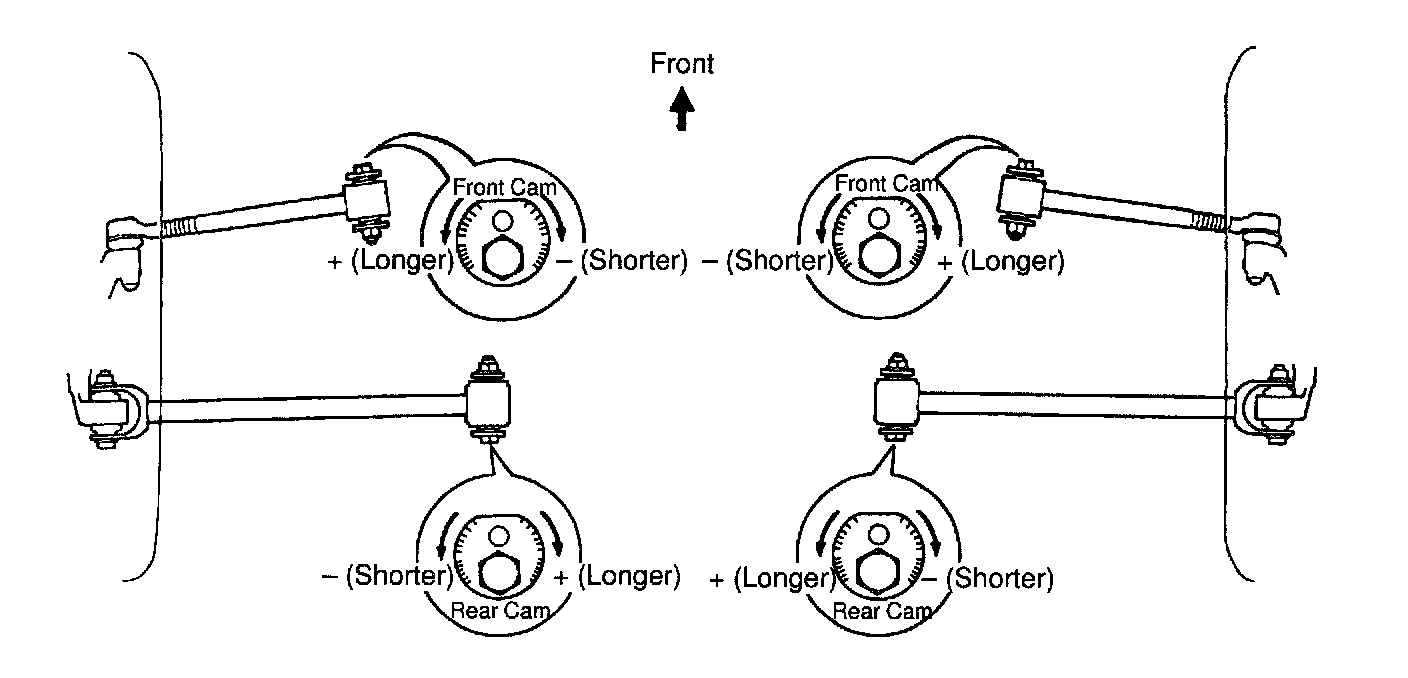 Front

Front Cam

+ (Longer)

– (Shorter)

Front Cam

– (Shorter)

+ (Longer)

– (Shorter)

+ (Longer)

Rear Cam

+ (Longer)

– (Shorter)

Rear Cam