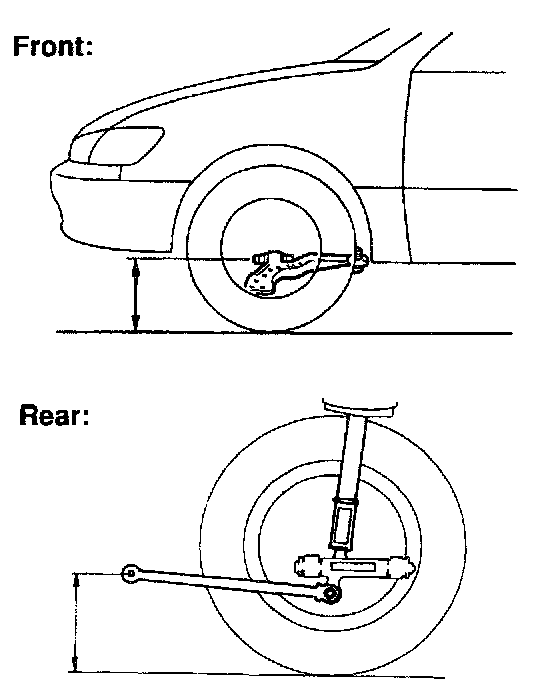 Front:

Rear: