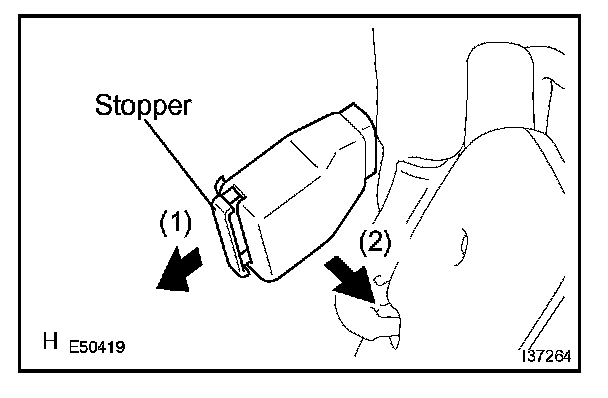 Stopper

(1)

(2)

H E50419

I37264