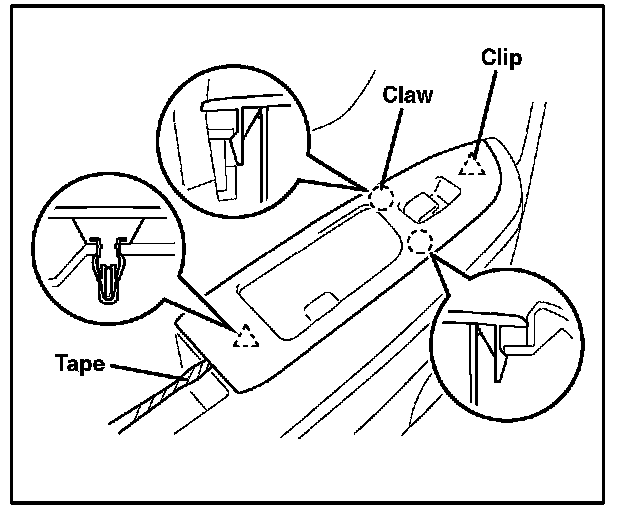 Clip
Claw
Tape