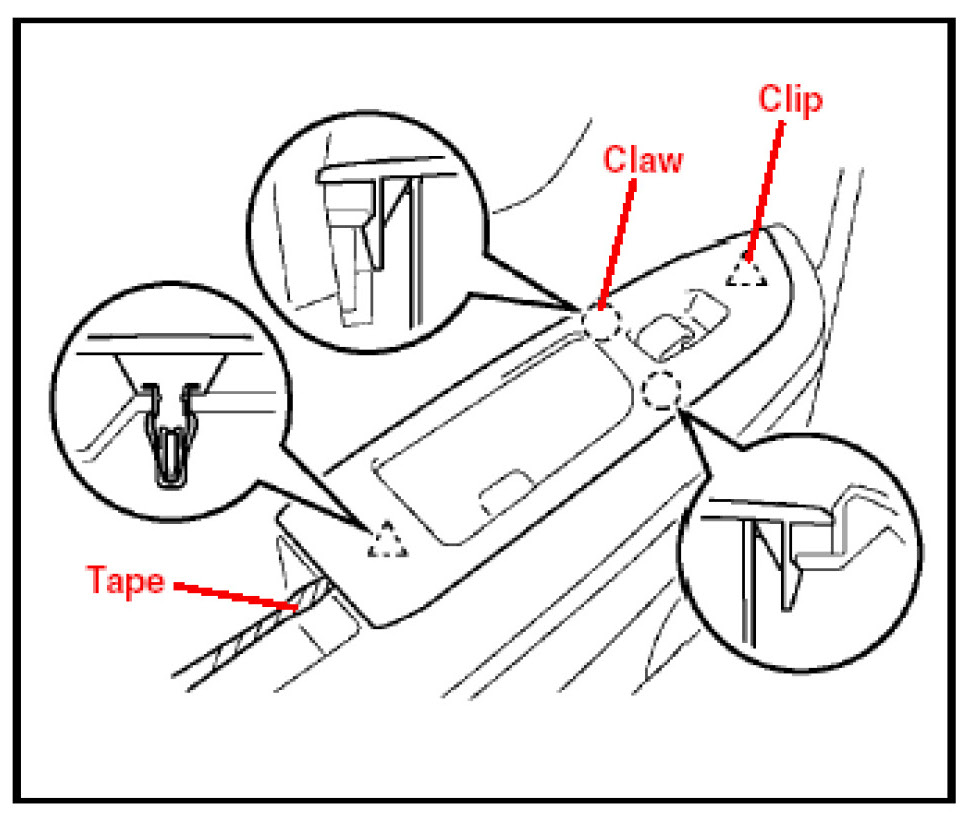 Clip
Claw
Tape