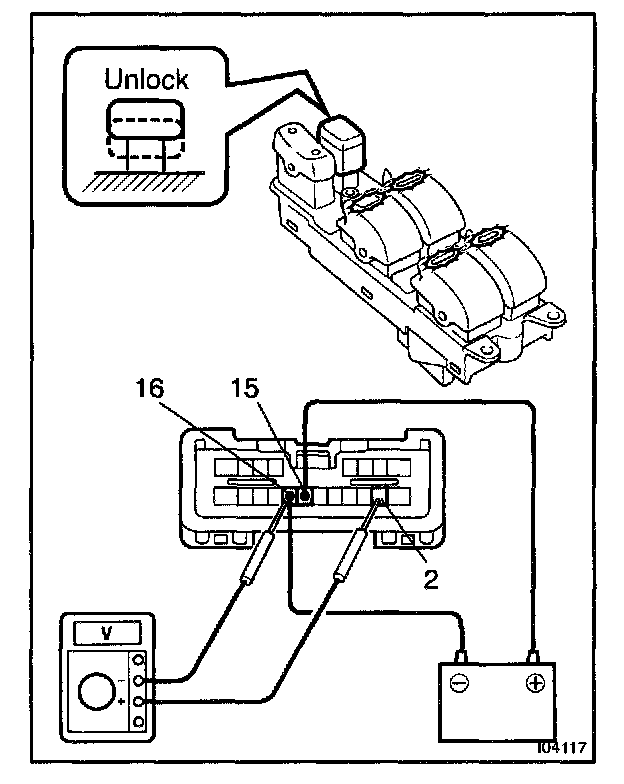 Unlock

16

15

2

V

−

+

⊖

⊕

I04117