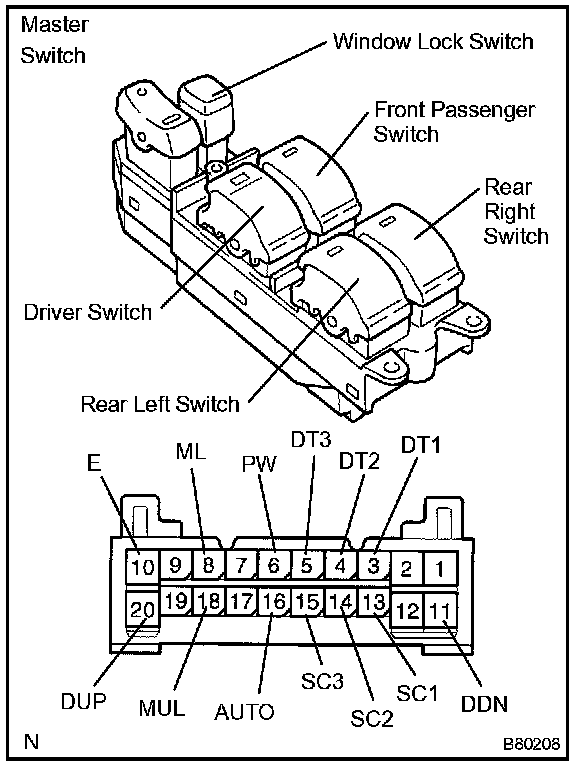 Master Switch

Window Lock Switch

Front Passenger Switch

Rear Right Switch

Driver Switch

Rear Left Switch

E
ML
PW
DT3
DT2
DT1

10 9 8 7 6 5 4 3 2 1
20 19 18 17 16 15 14 13 12 11

DUP
MUL
AUTO
SC3
SC2
SC1
DDN

N
B80208