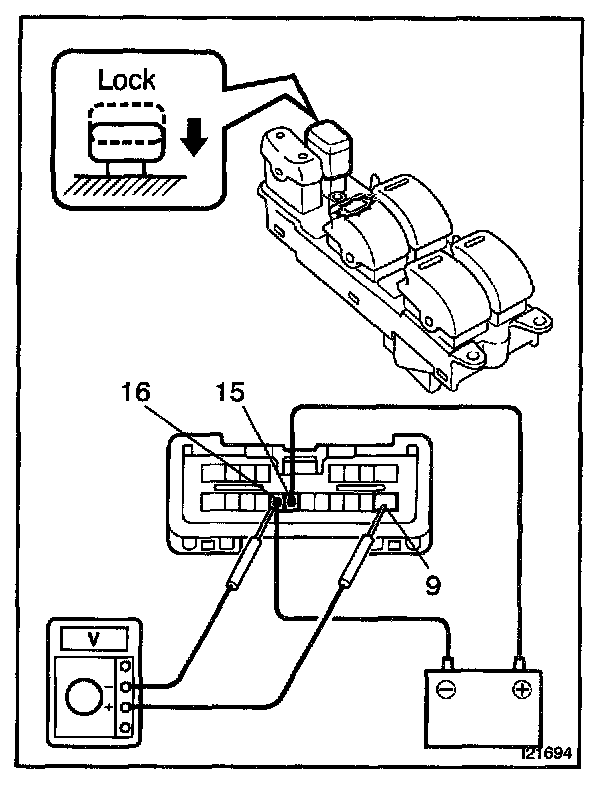 Lock

16
15
9
V
−
+
⊖
⊕
I21694