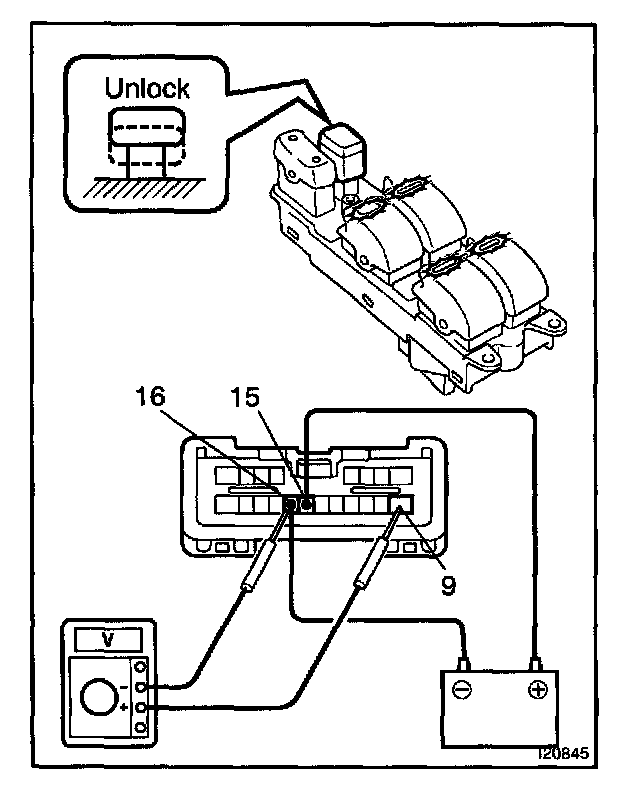 Unlock

16
15
9

V
-
+

⊖
⊕

I20845