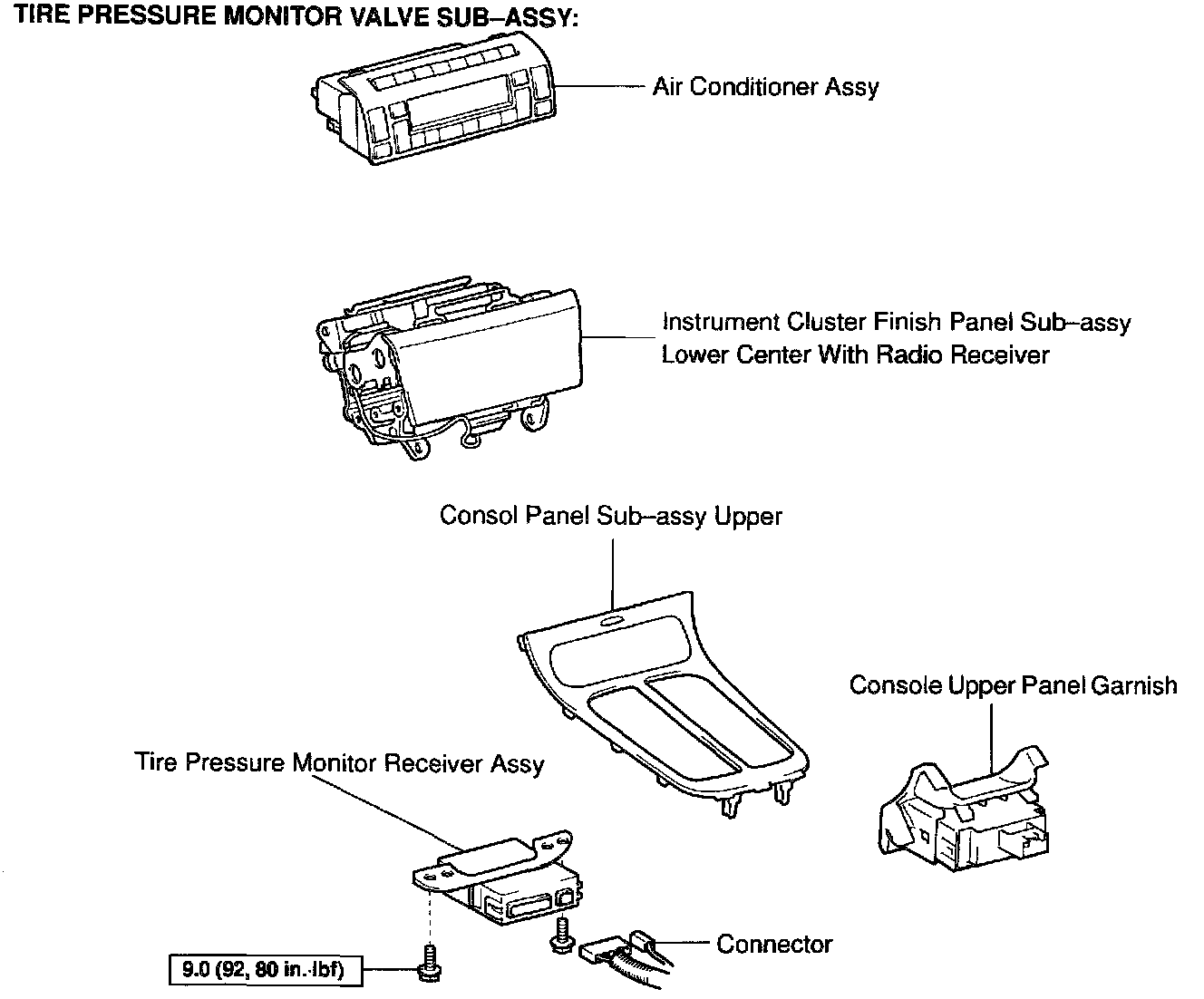 TIRE PRESSURE MONITOR VALVE SUB–ASSY:

Air Conditioner Assy

Instrument Cluster Finish Panel Sub–assy Lower Center With Radio Receiver

Consol Panel Sub–assy Upper

Console Upper Panel Garnish

Tire Pressure Monitor Receiver Assy

Connector

9.0 (92, 80 in.·lbf)