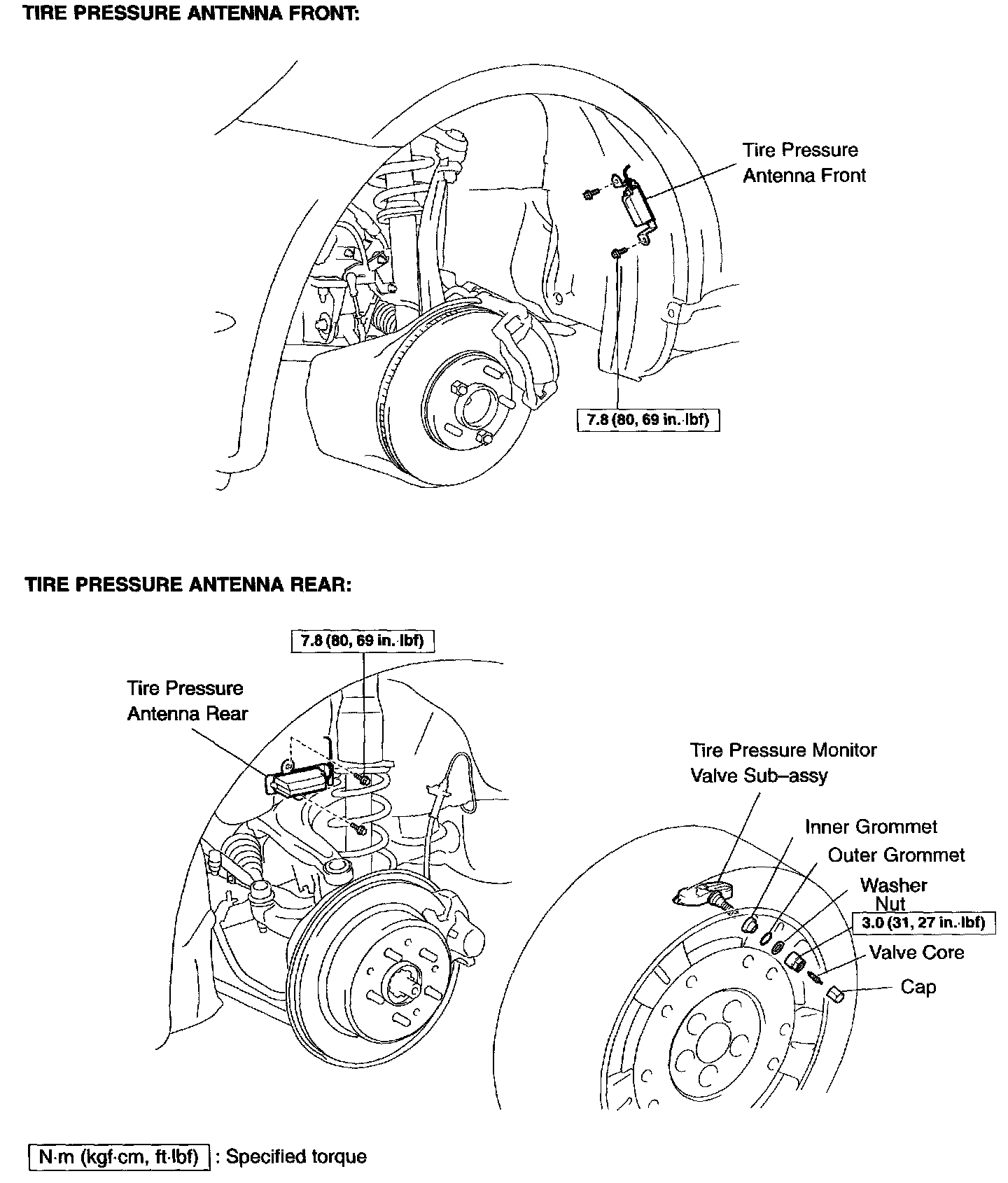 TIRE PRESSURE ANTENNA FRONT:

Tire Pressure Antenna Front

7.8 (80, 69 in.·lbf)

TIRE PRESSURE ANTENNA REAR:

7.8 (80, 69 in.·lbf)

Tire Pressure Antenna Rear

Tire Pressure Monitor Valve Sub–assy

Inner Grommet

Outer Grommet

Washer

Nut

3.0 (31, 27 in.·lbf)

Valve Core

Cap

N·m (kgf·cm, ft·lbf) : Specified torque