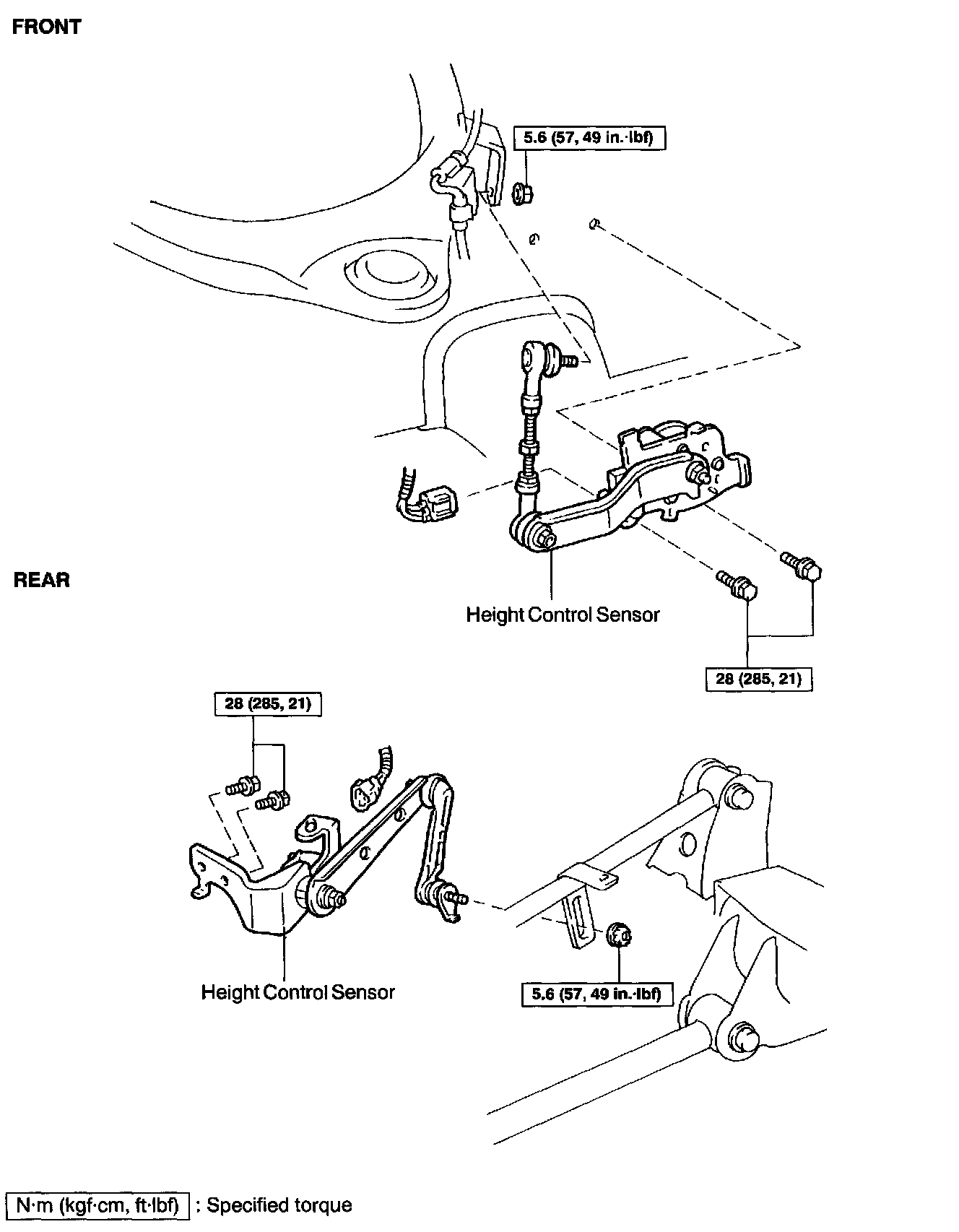 FRONT

5.6 (57, 49 in.·lbf)

Height Control Sensor

28 (285, 21)

REAR

28 (285, 21)

Height Control Sensor

5.6 (57, 49 in.·lbf)

N·m (kgf·cm, ft·lbf) : Specified torque