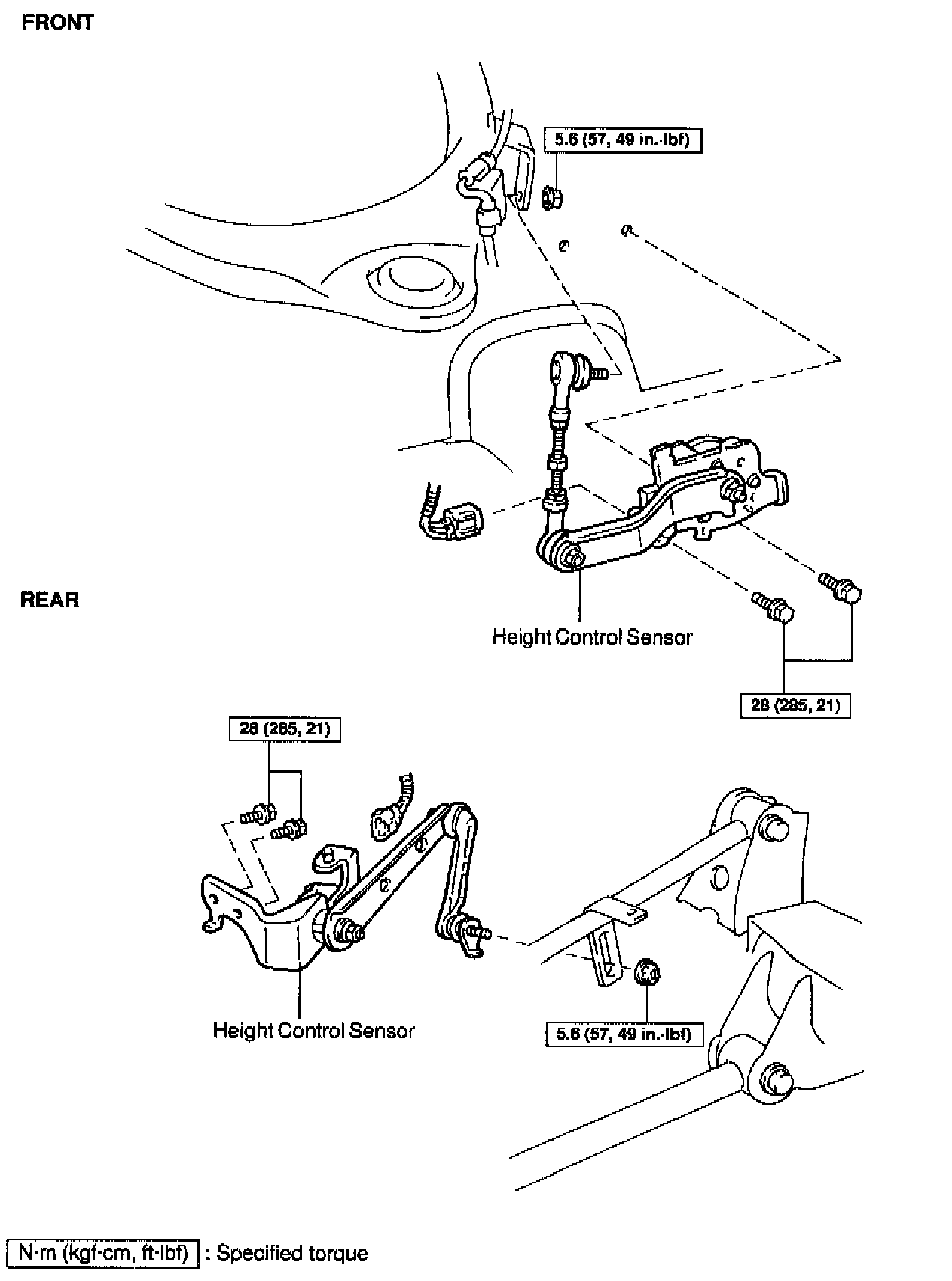 FRONT

5.6 (57, 49 in.·lbf)

Height Control Sensor

28 (285, 21)

REAR

28 (285, 21)

Height Control Sensor

5.6 (57, 49 in.·lbf)

N·m (kgf·cm, ft·lbf) : Specified torque