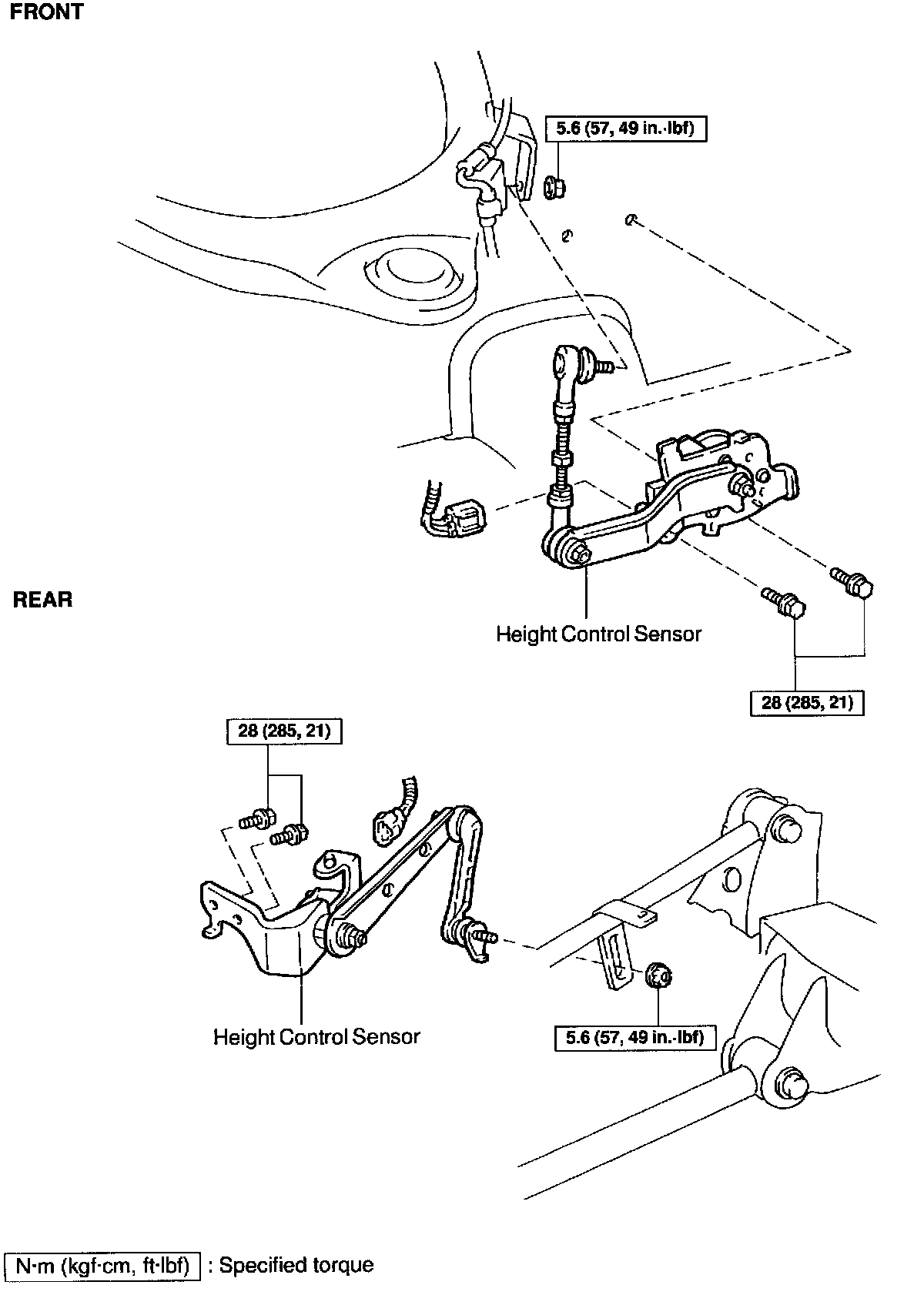 FRONT

5.6 (57, 49 in.·lbf)

Height Control Sensor

28 (285, 21)

REAR

28 (285, 21)

Height Control Sensor

5.6 (57, 49 in.·lbf)

N·m (kgf·cm, ft·lbf) : Specified torque