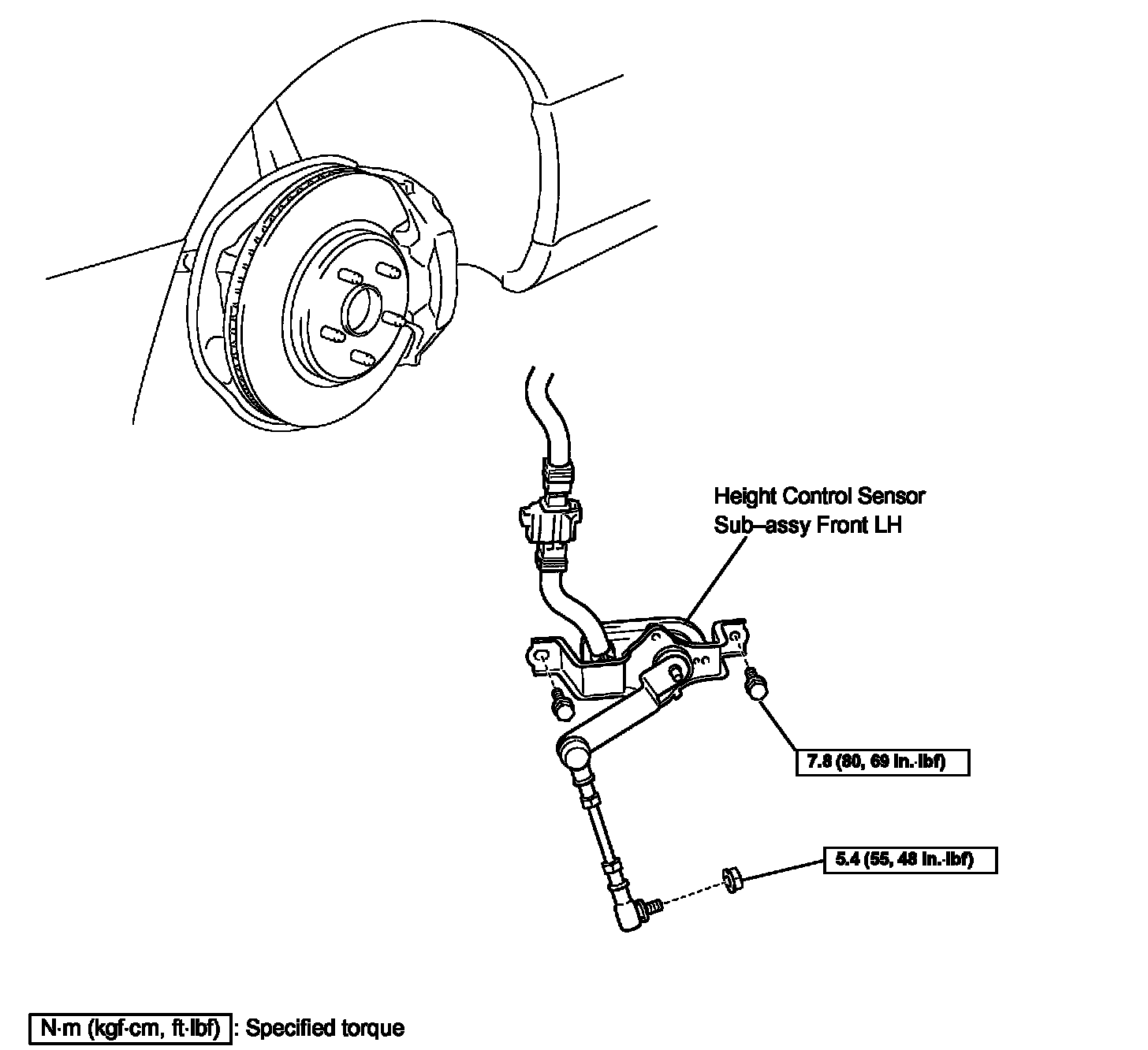 Height Control Sensor Sub–assy Front LH

7.8 (80, 69 in.·lbf)

5.4 (55, 48 in.·lbf)

N·m (kgf·cm, ft·lbf) : Specified torque