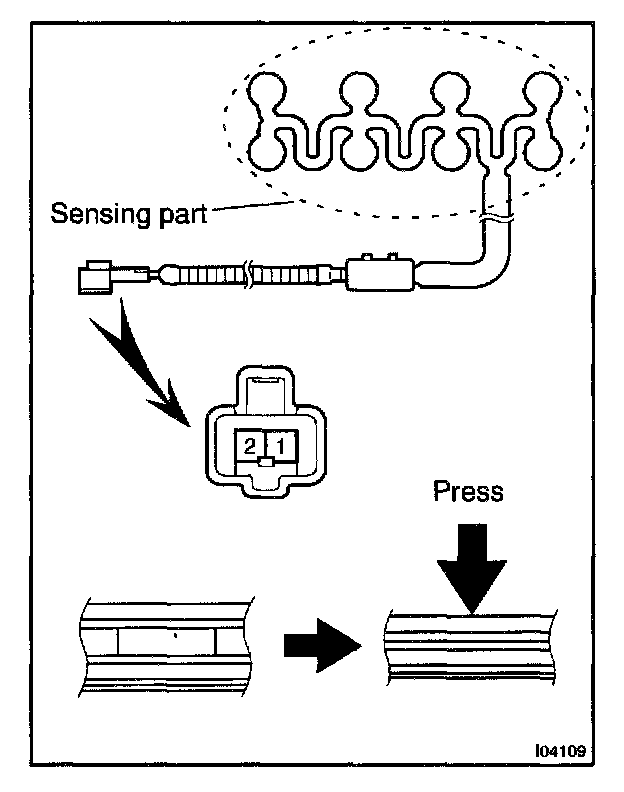 Sensing part

2 1

Press

I04109