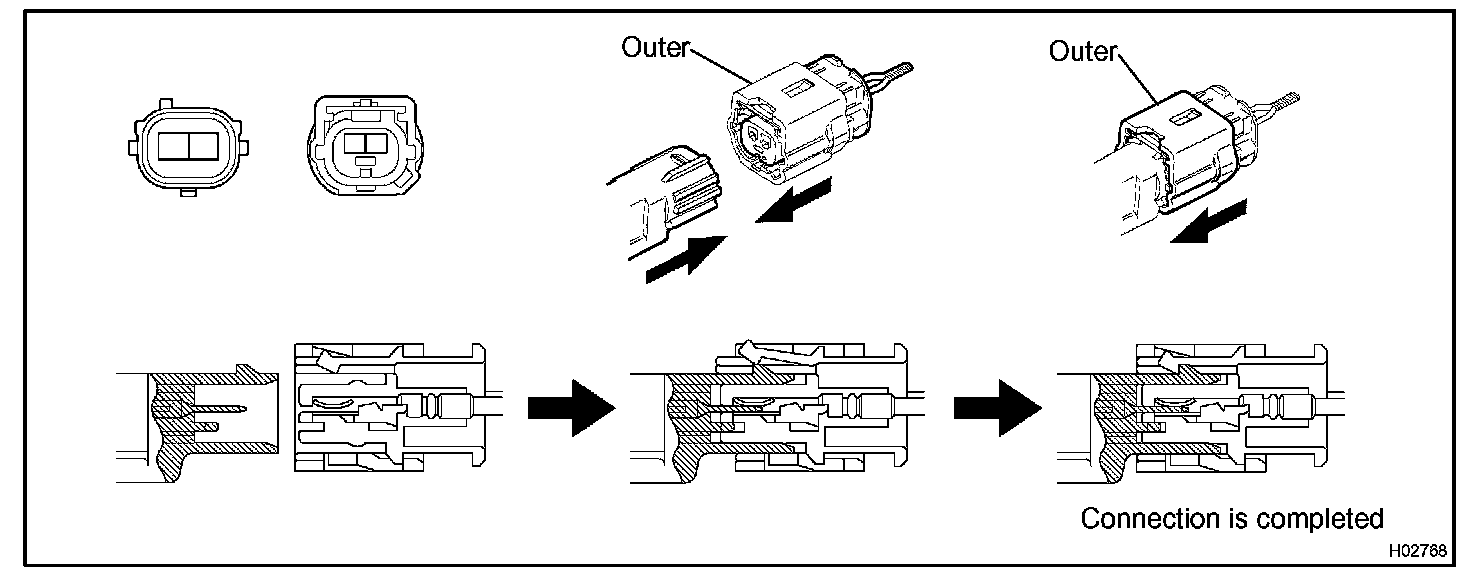 Outer

Outer

Connection is completed

H02768