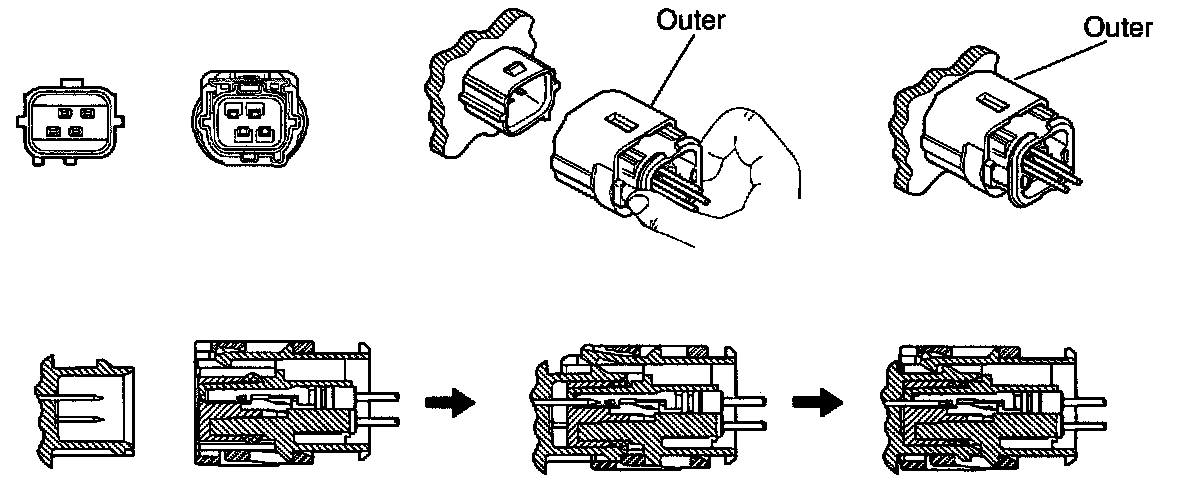 Outer

Outer