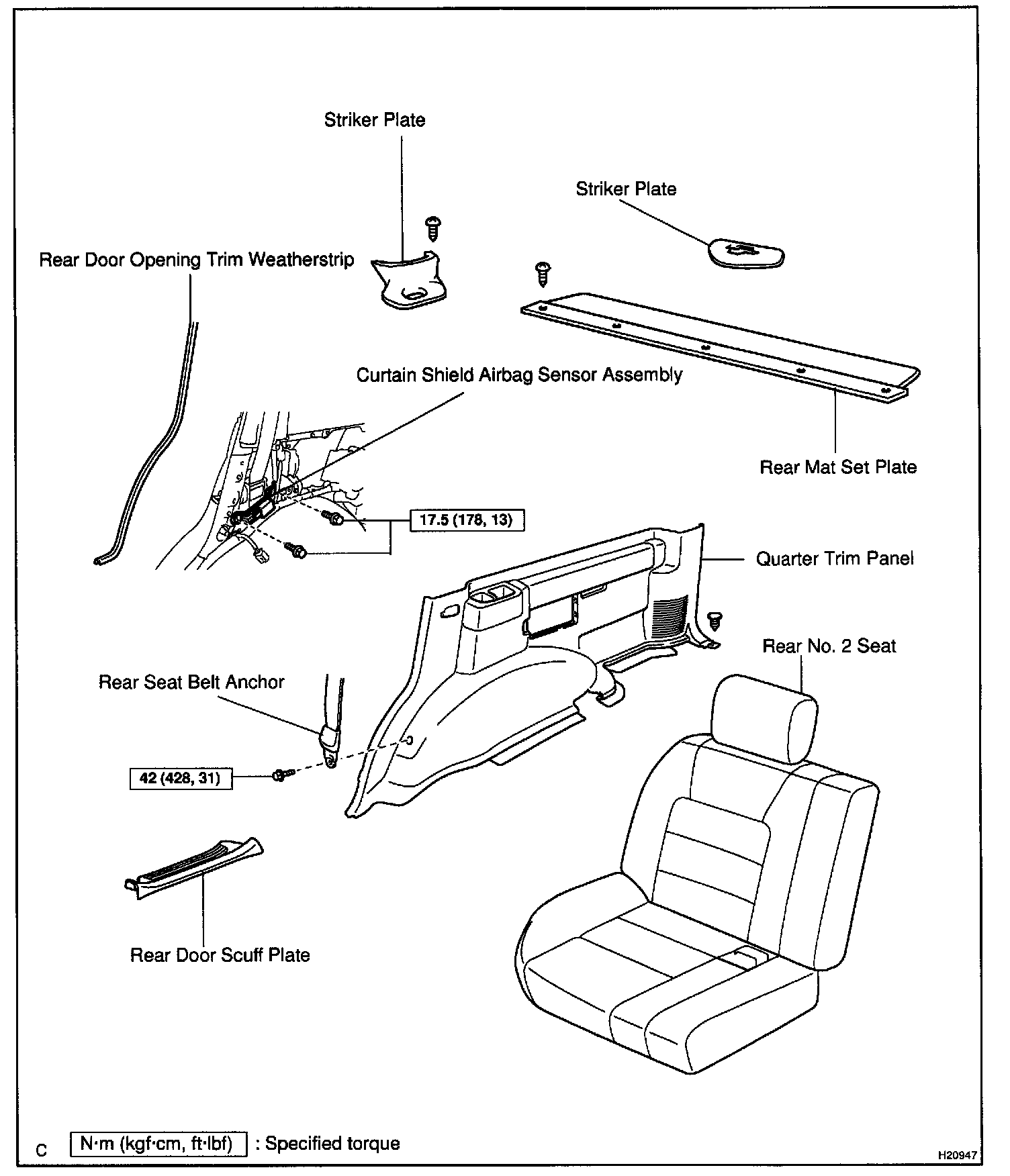 Striker Plate

Striker Plate

Rear Door Opening Trim Weatherstrip

Curtain Shield Airbag Sensor Assembly

Rear Mat Set Plate

17.5 (178, 13)

Quarter Trim Panel

Rear No. 2 Seat

Rear Seat Belt Anchor

42 (428, 31)

Rear Door Scuff Plate

C

N·m (kgf·cm, ft·lbf) : Specified torque

H20947