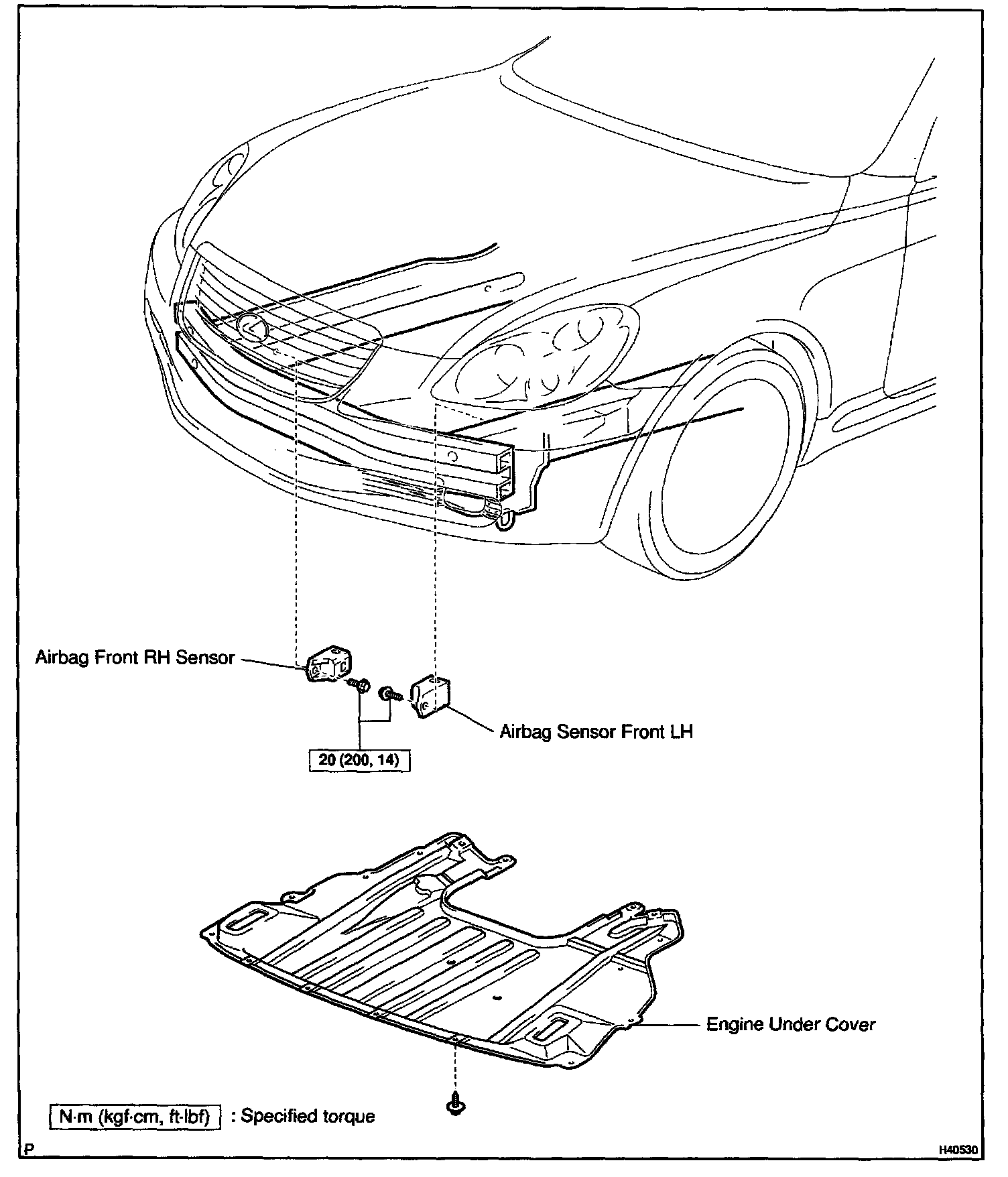 Airbag Front RH Sensor

Airbag Sensor Front LH

20 (200, 14)

Engine Under Cover

N·m (kgf·cm, ft·lbf) : Specified torque

P

H40530