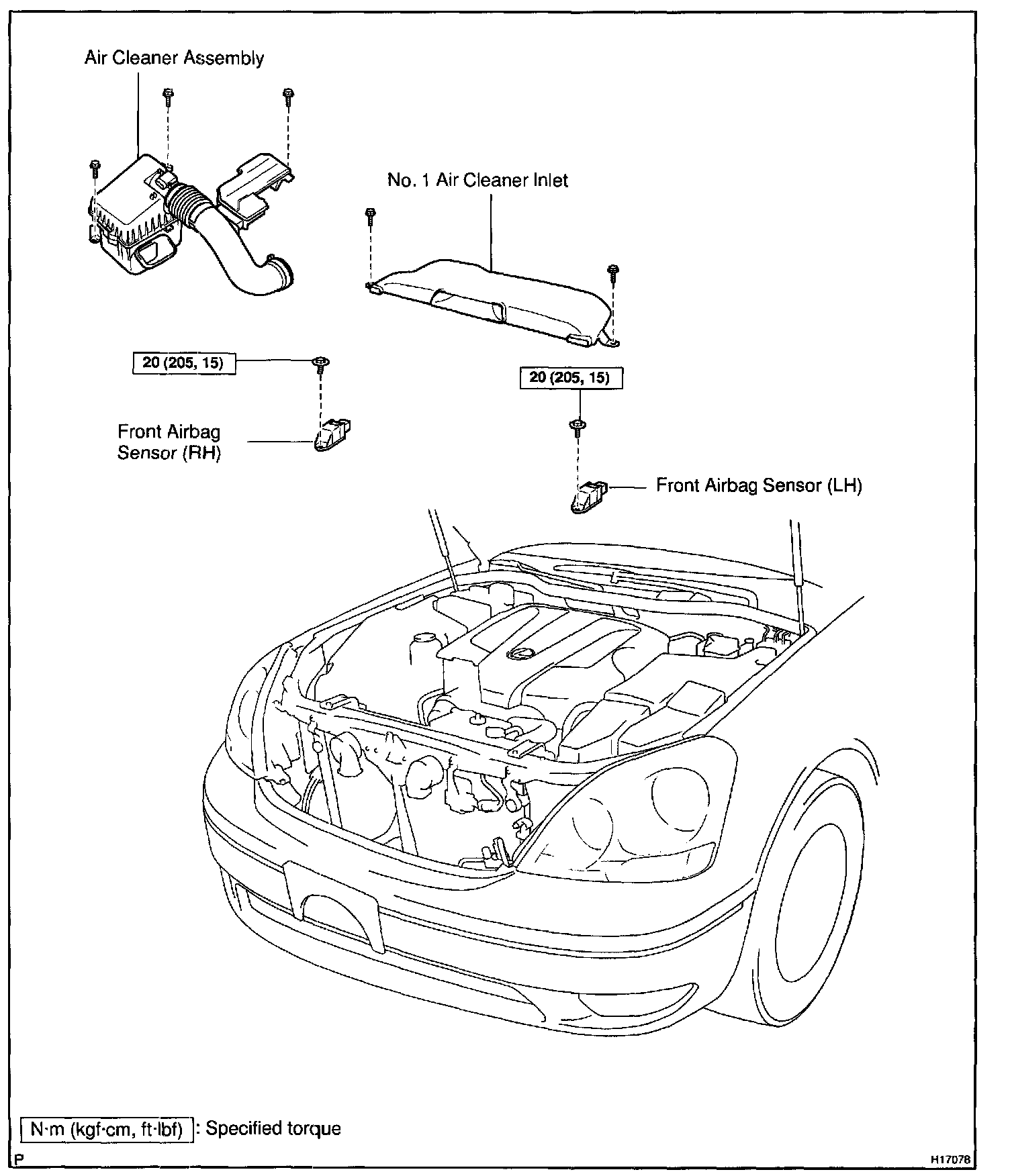 Air Cleaner Assembly

No. 1 Air Cleaner Inlet

20 (205, 15)

20 (205, 15)

Front Airbag Sensor (RH)

Front Airbag Sensor (LH)

N·m (kgf·cm, ft·lbf) : Specified torque

P

H17076