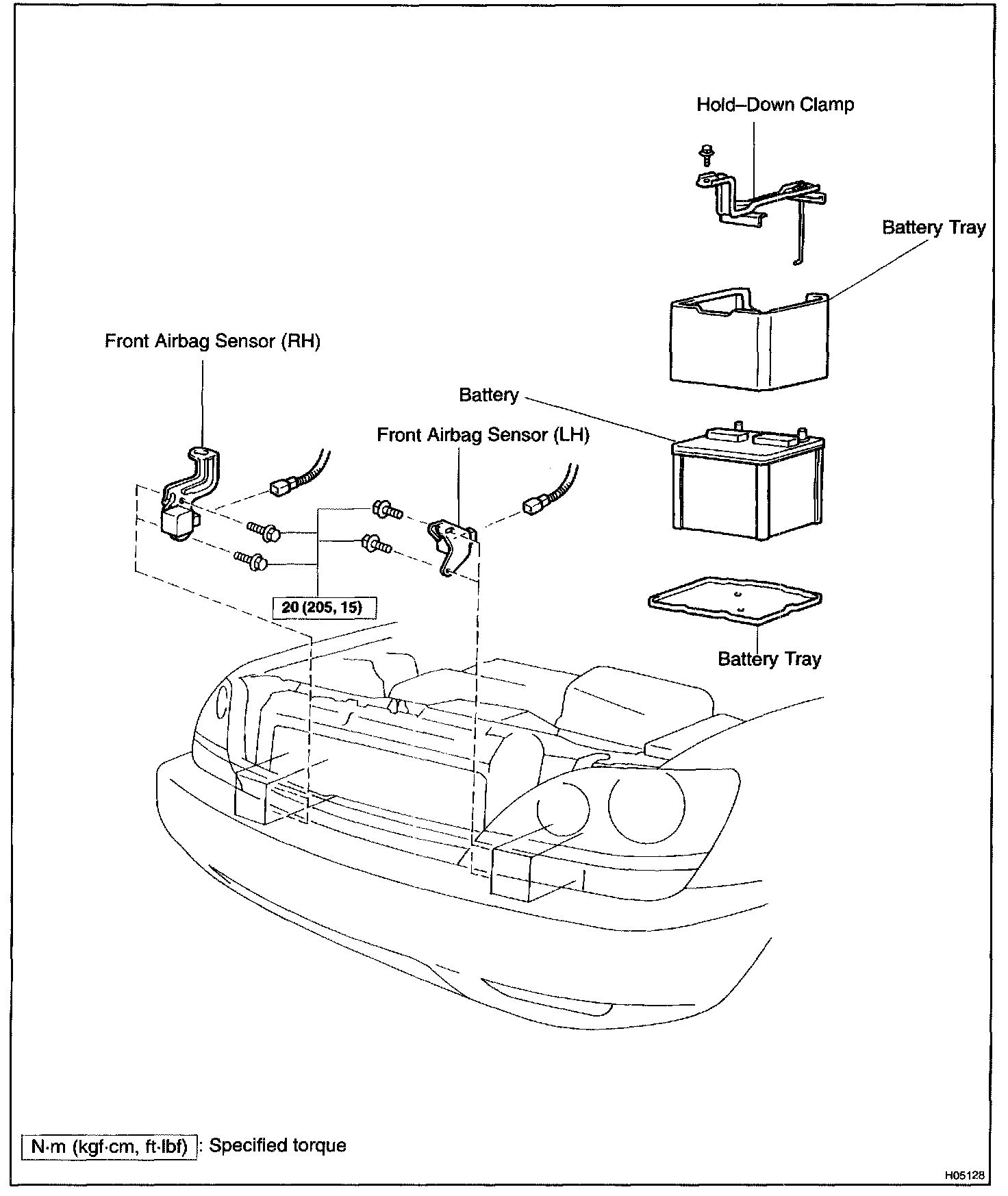 Hold–Down Clamp

Battery Tray

Front Airbag Sensor (RH)

Battery

Front Airbag Sensor (LH)

20 (205, 15)

Battery Tray

N·m (kgf·cm, ft·lbf) : Specified torque

H05128