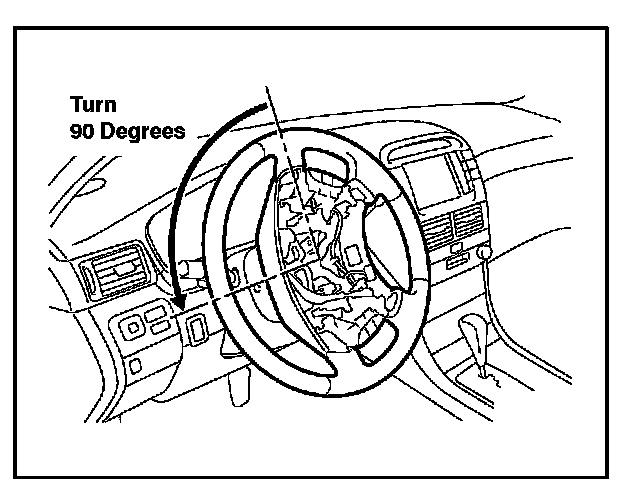 Turn
90 Degrees