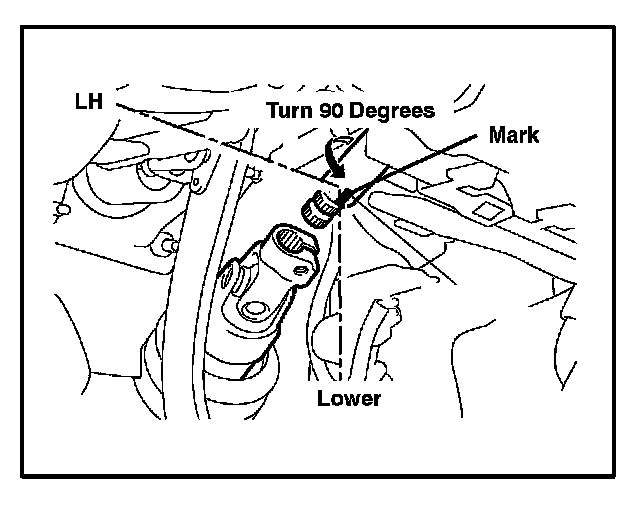 LH
Turn 90 Degrees
Mark
Lower