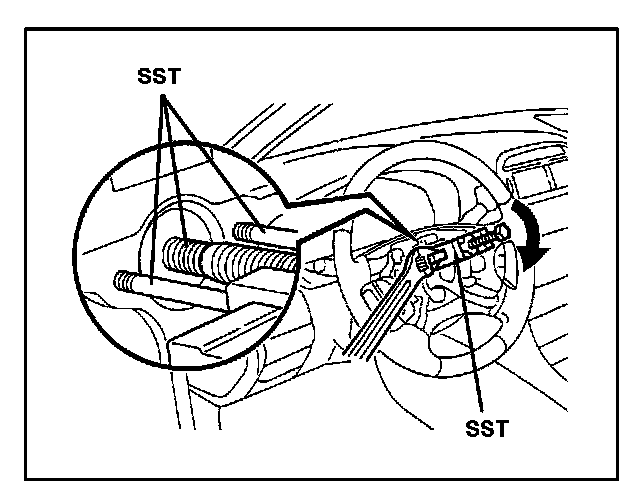 SST

SST