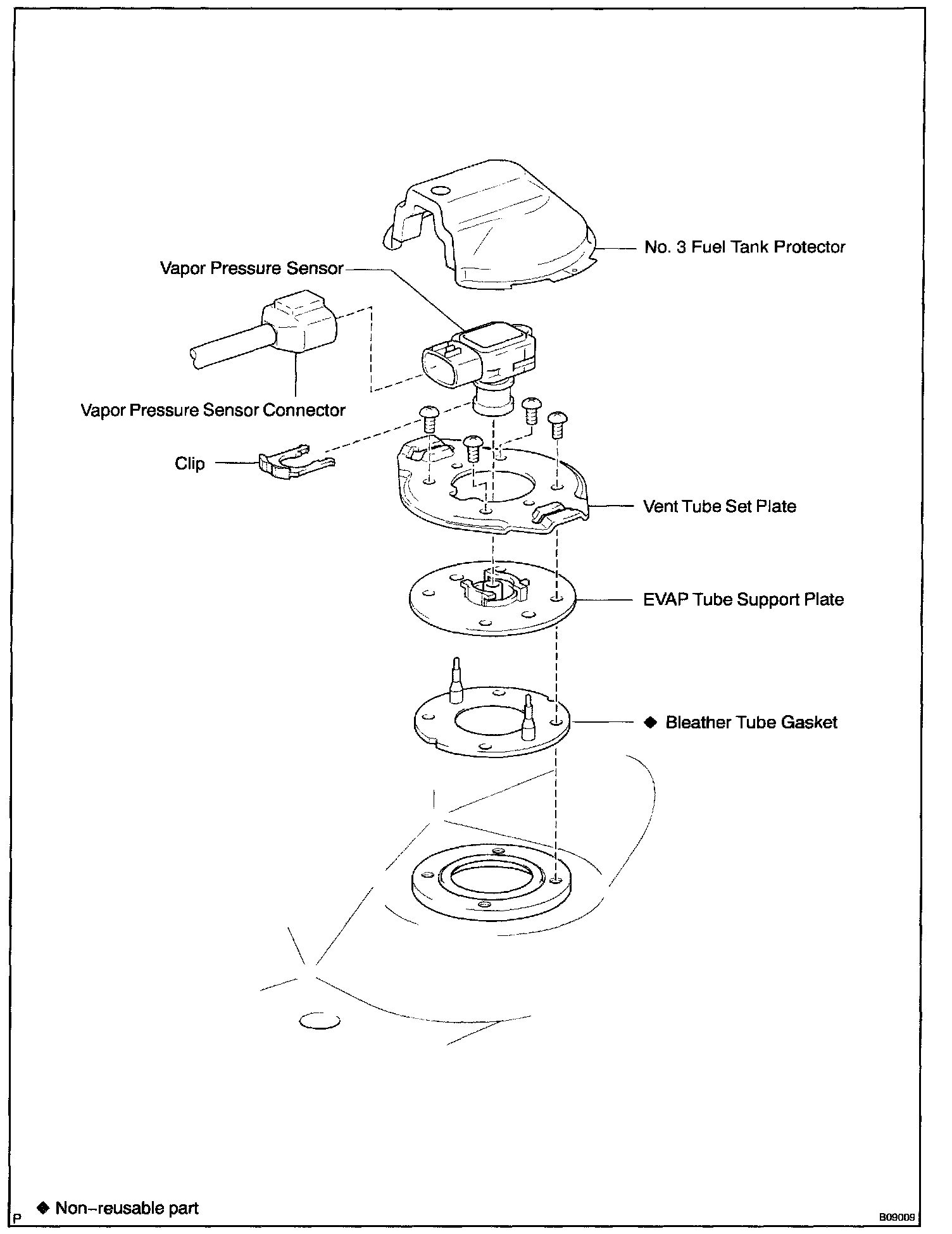 No. 3 Fuel Tank Protector

Vapor Pressure Sensor

Vapor Pressure Sensor Connector

Clip

Vent Tube Set Plate

EVAP Tube Support Plate

◆ Bleather Tube Gasket

P

◆ Non-reusable part

B09009