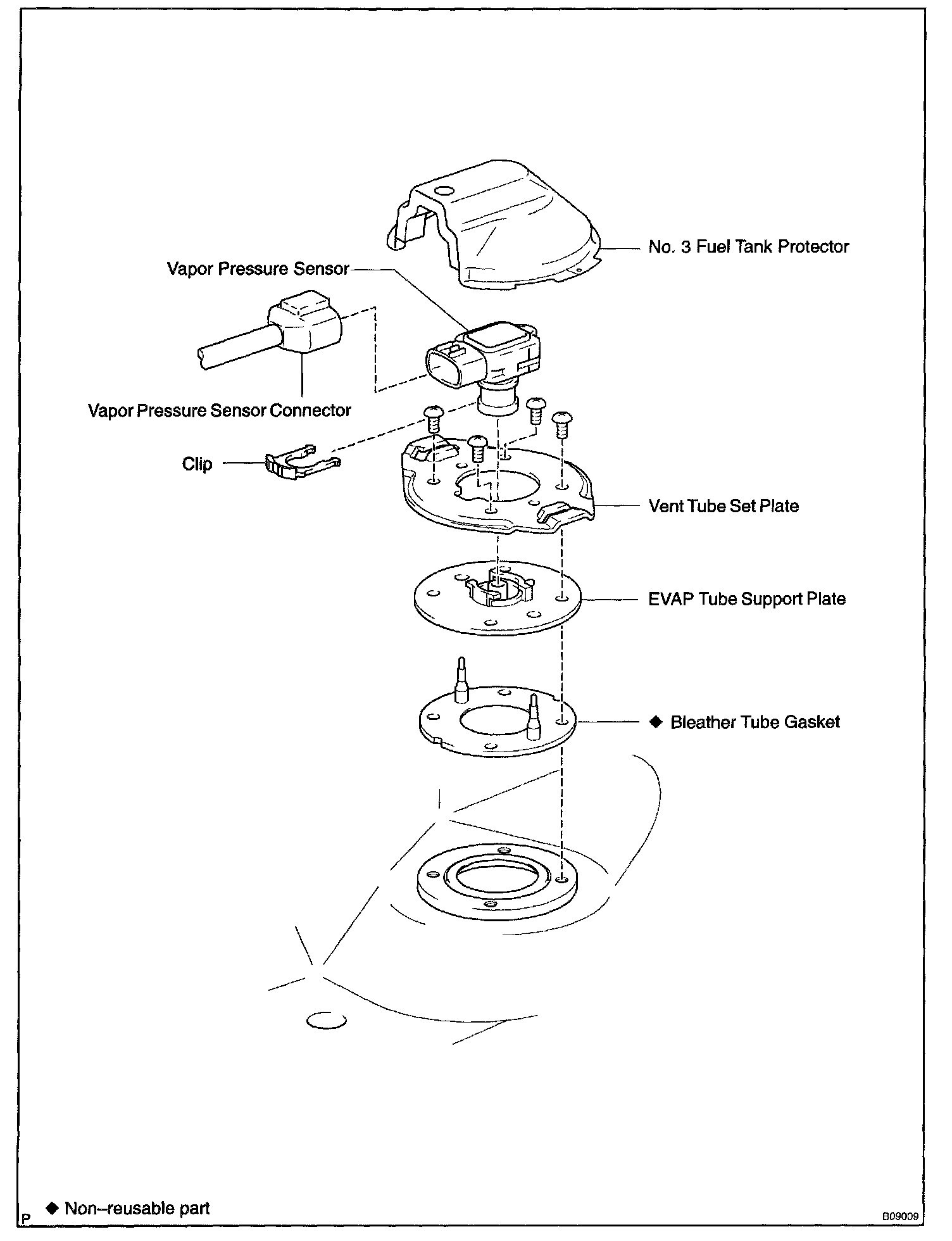 No. 3 Fuel Tank Protector

Vapor Pressure Sensor

Vapor Pressure Sensor Connector

Clip

Vent Tube Set Plate

EVAP Tube Support Plate

◆ Bleather Tube Gasket

P ◆ Non–reusable part

B09009