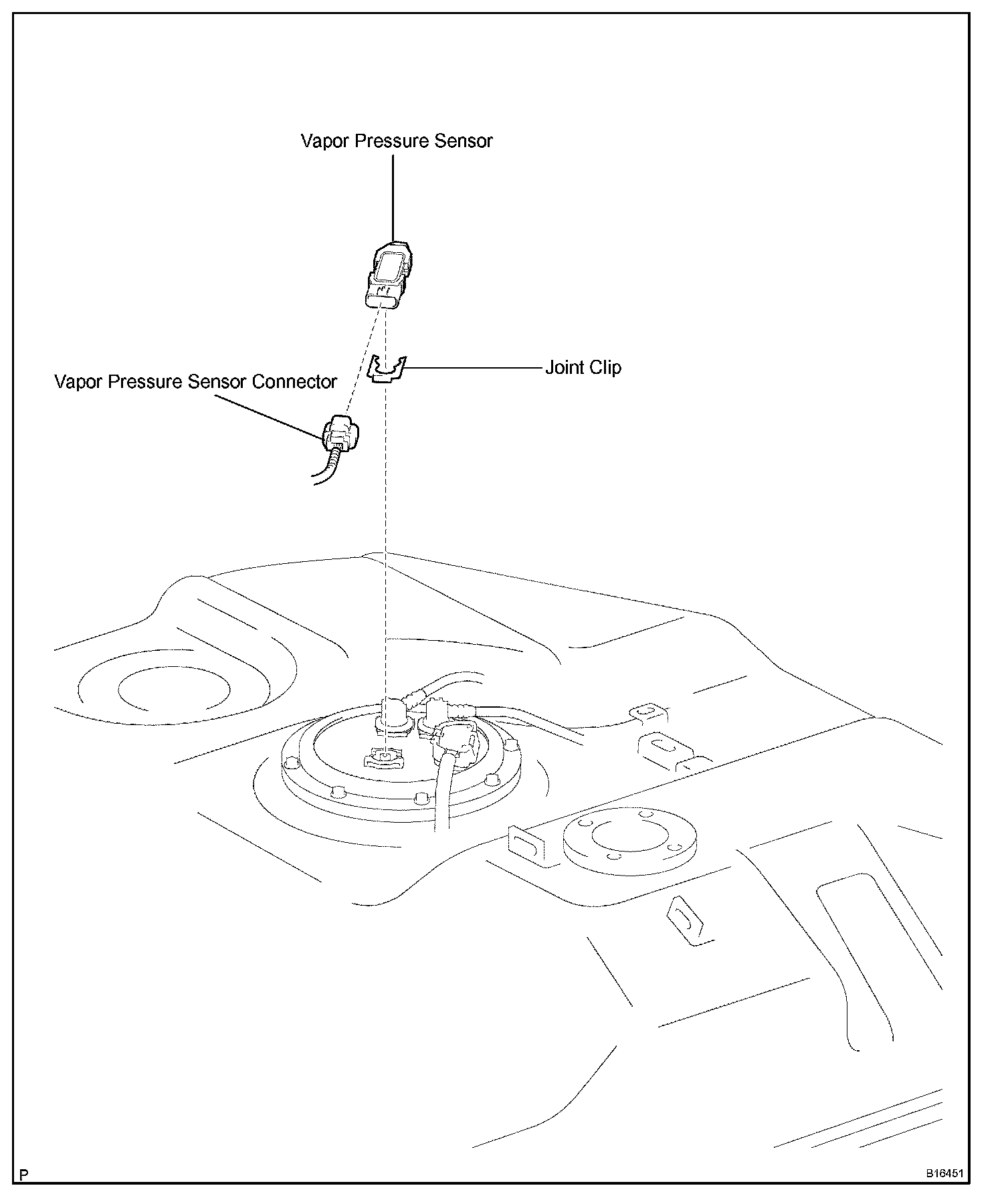 Vapor Pressure Sensor

Joint Clip

Vapor Pressure Sensor Connector

P

B16451