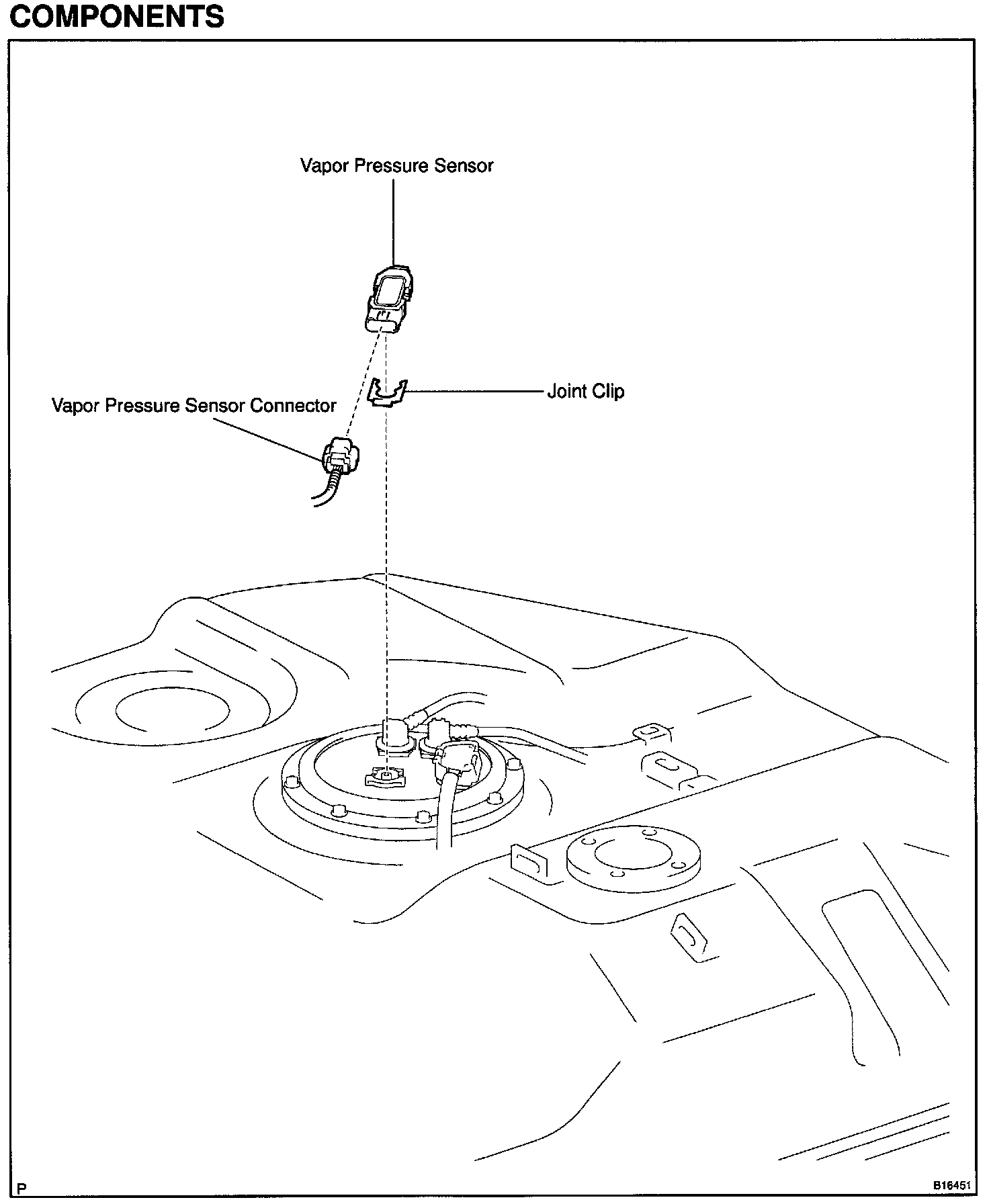 COMPONENTS

Vapor Pressure Sensor

Joint Clip

Vapor Pressure Sensor Connector

P

B16451