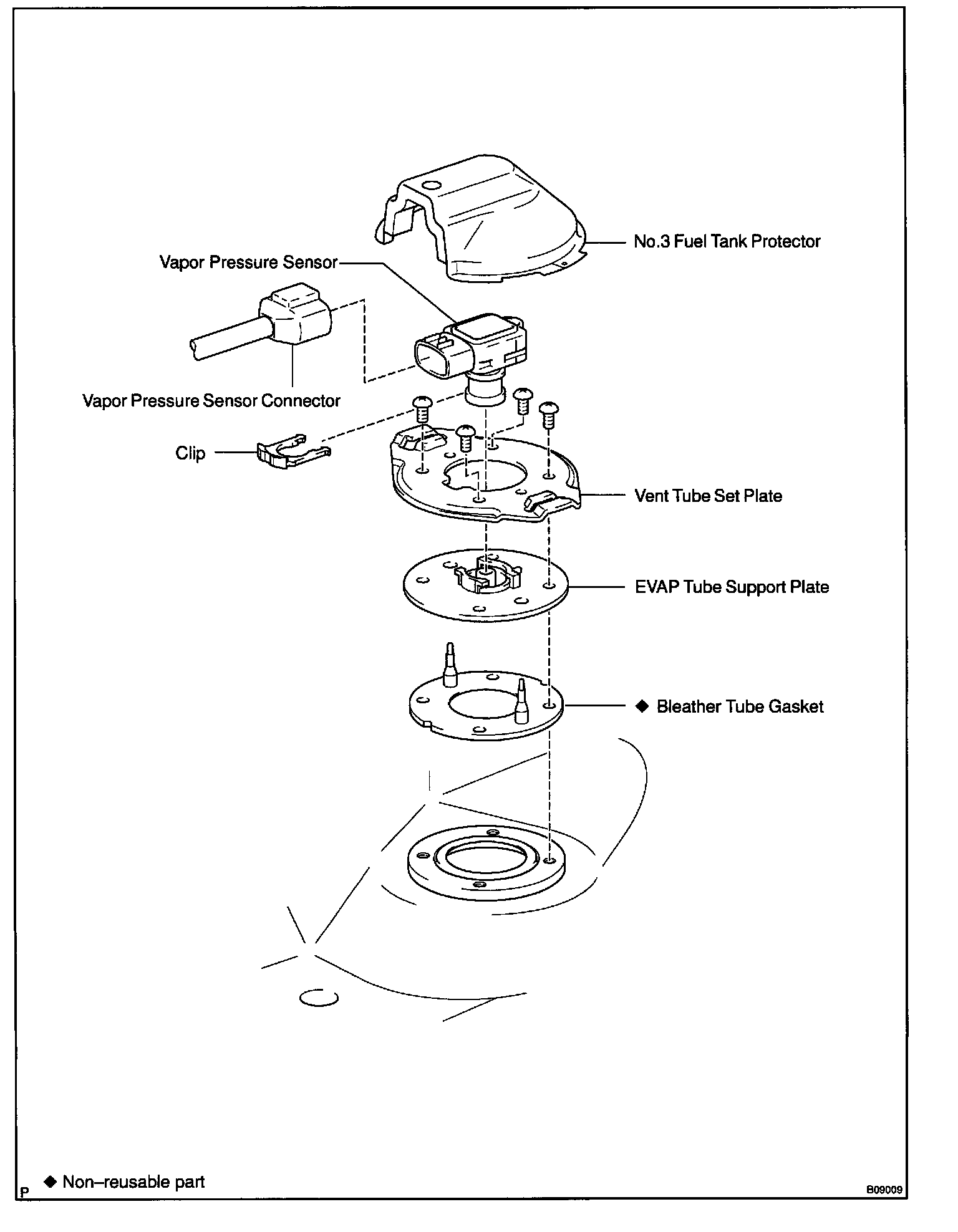 No.3 Fuel Tank Protector

Vapor Pressure Sensor

Vapor Pressure Sensor Connector

Clip

Vent Tube Set Plate

EVAP Tube Support Plate

◆ Bleather Tube Gasket

P ◆ Non–reusable part

B09009