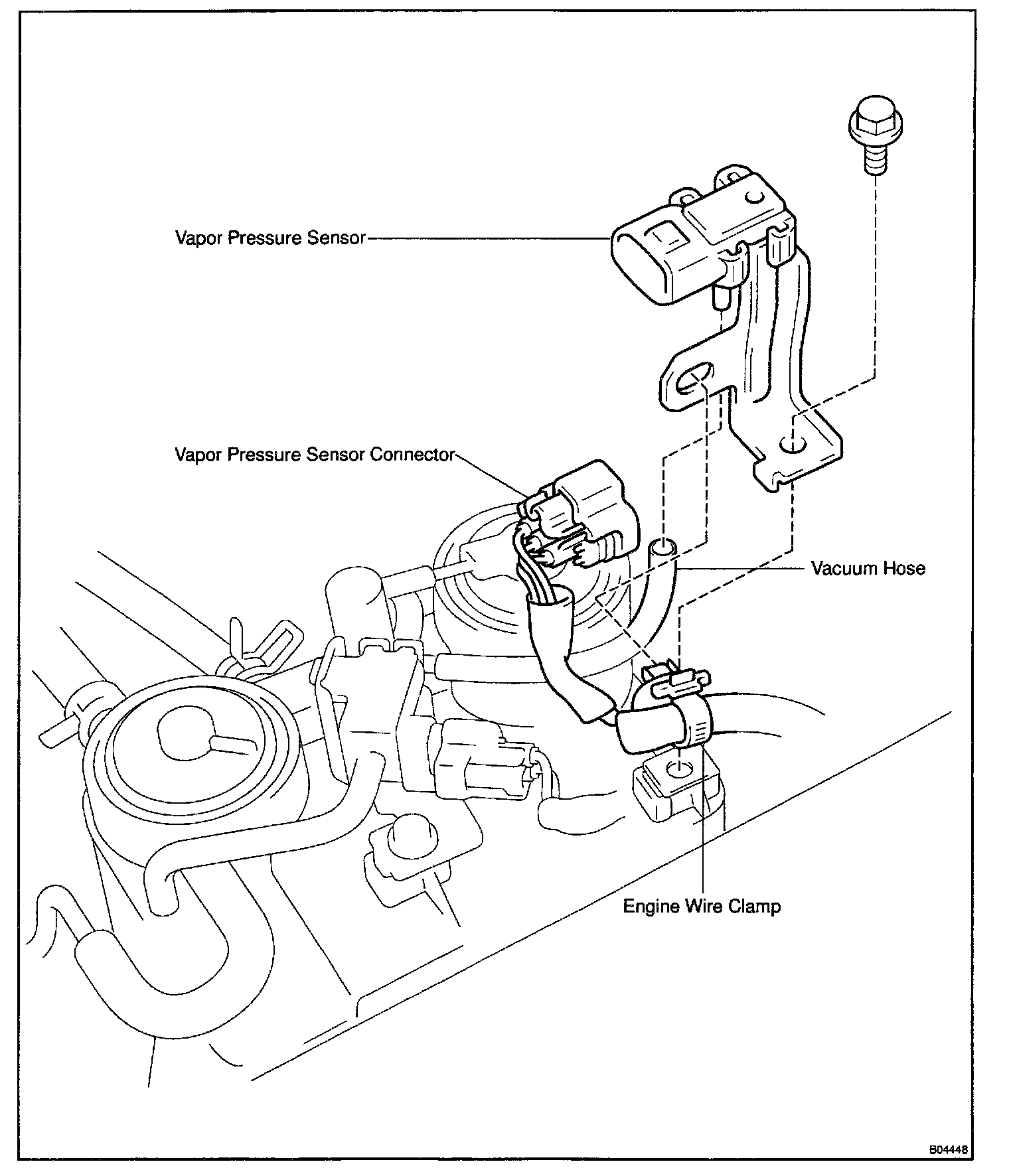 Vapor Pressure Sensor

Vapor Pressure Sensor Connector

Vacuum Hose

Engine Wire Clamp

B04448