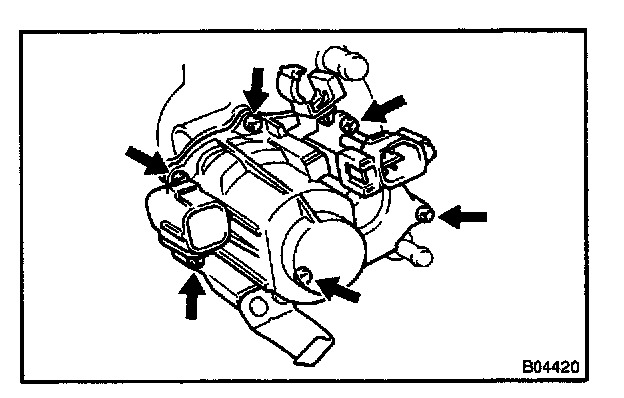 B04420