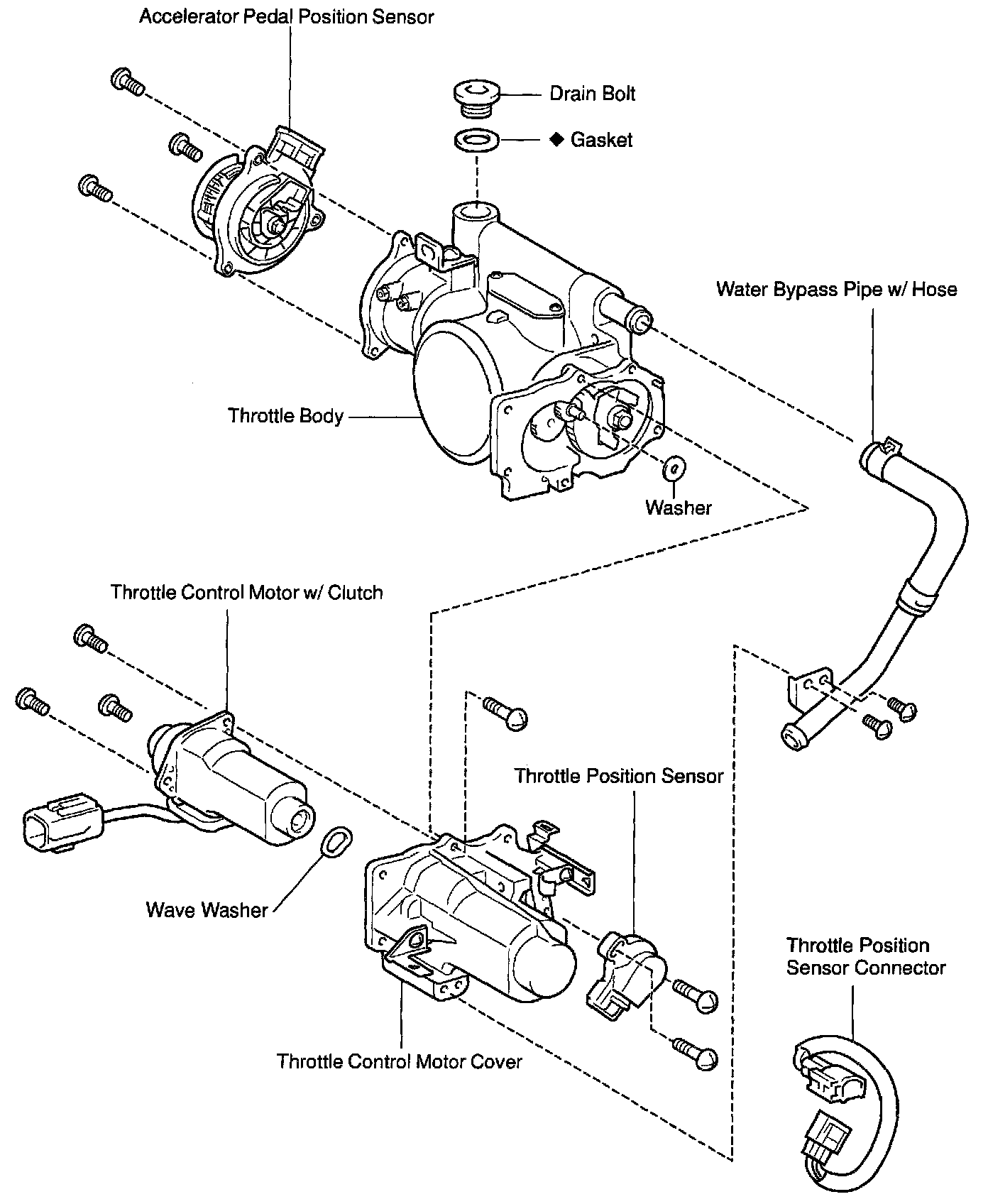 Accelerator Pedal Position Sensor

Drain Bolt

◆ Gasket

Water Bypass Pipe w/ Hose

Throttle Body

Washer

Throttle Control Motor w/ Clutch

Throttle Position Sensor

Wave Washer

Throttle Position Sensor Connector

Throttle Control Motor Cover