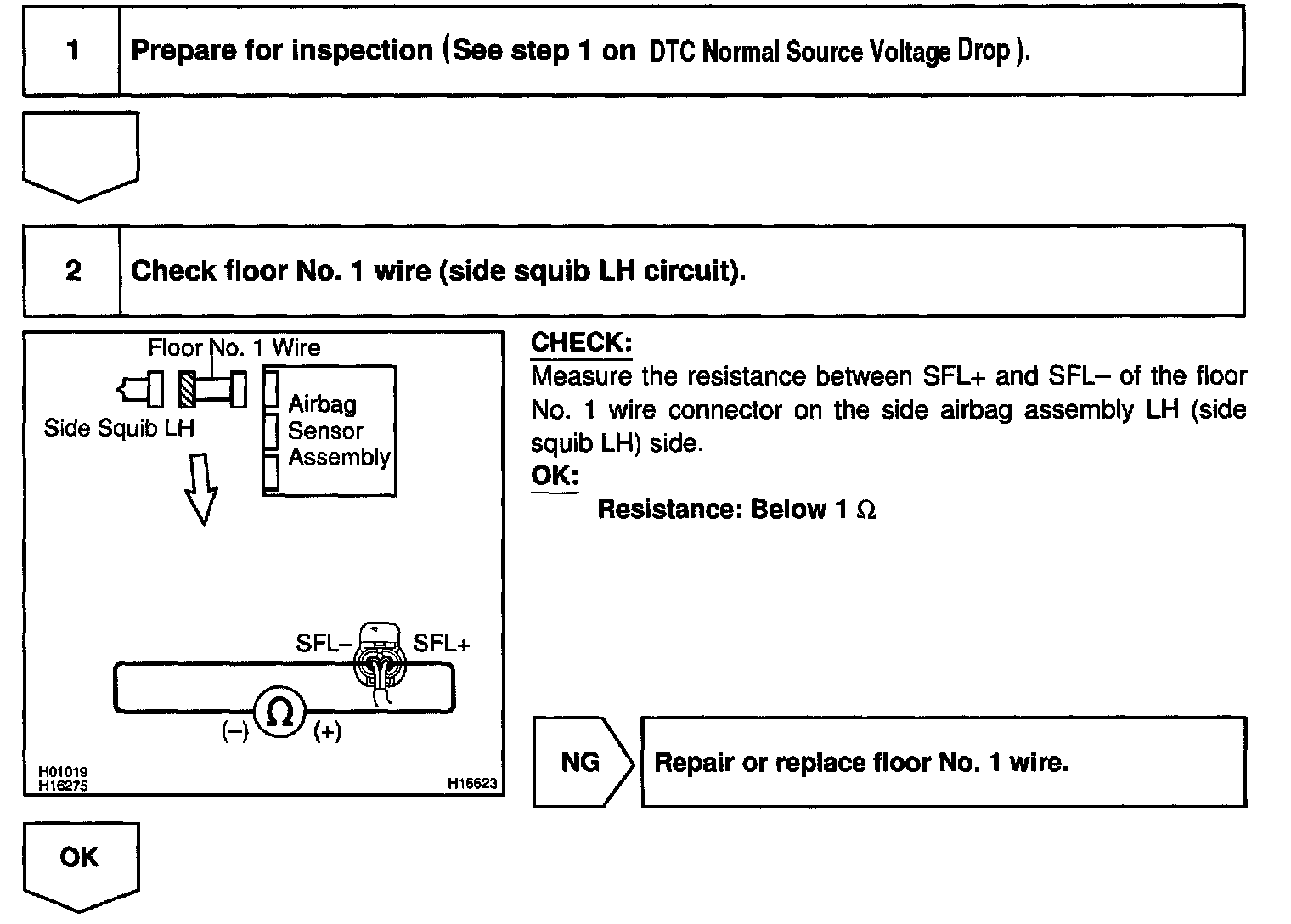 1 Prepare for inspection (See step 1 on DTC Normal Source Voltage Drop ).

2 Check floor No. 1 wire (side squib LH circuit).

Floor No. 1 Wire
Side Squib LH
Airbag Sensor Assembly
SFL– SFL+
(–) Ω (+)
H01019
H16275
H16623

CHECK:
Measure the resistance between SFL+ and SFL– of the floor No. 1 wire connector on the side airbag assembly LH (side squib LH) side.
OK:
Resistance: Below 1 Ω

NG Repair or replace floor No. 1 wire.

OK