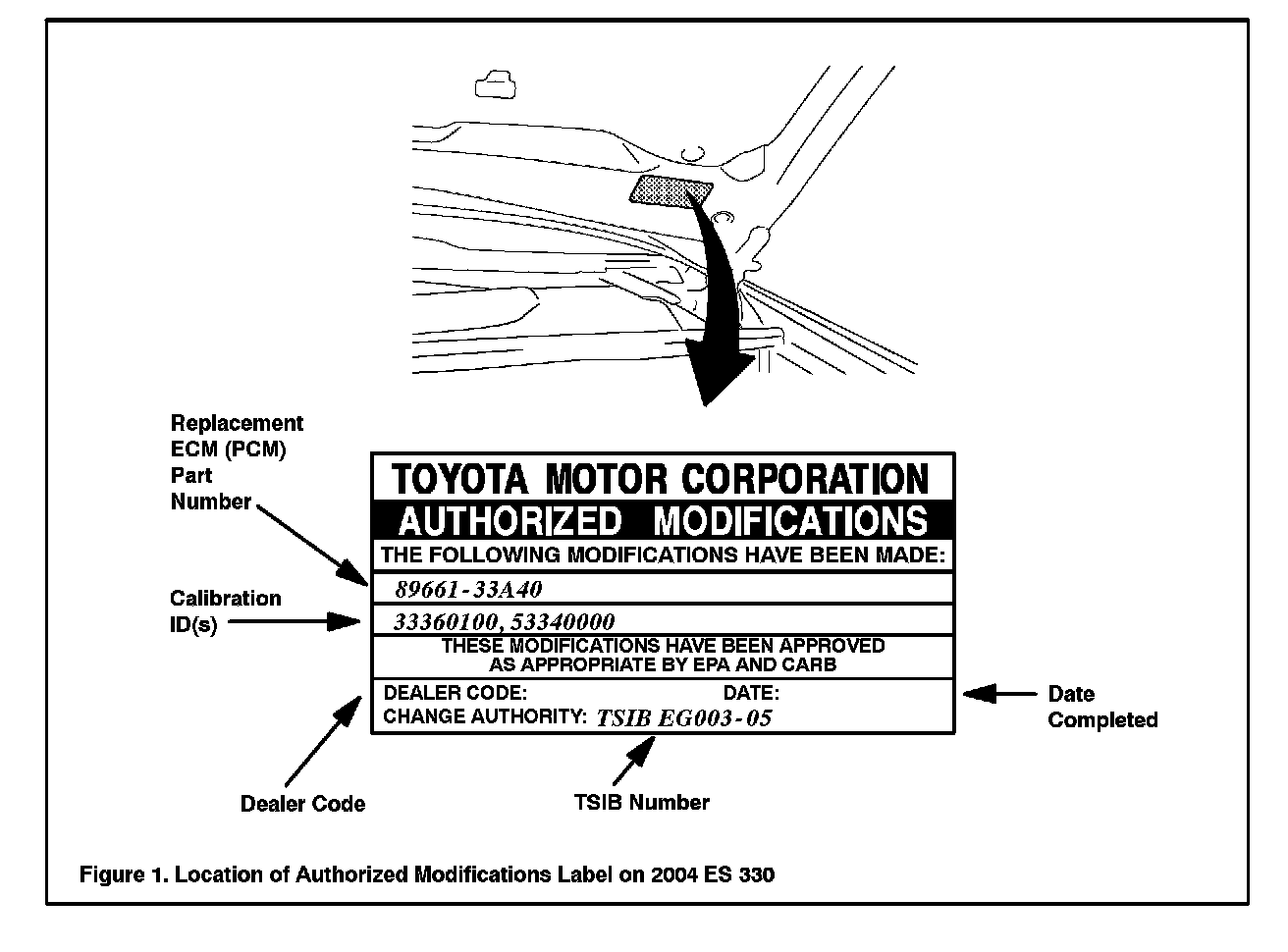 Replacement ECM (PCM) Part Number

Calibration ID(s)

TOYOTA MOTOR CORPORATION
AUTHORIZED MODIFICATIONS
THE FOLLOWING MODIFICATIONS HAVE BEEN MADE:
89661-33A40
33360100, 53340000
THESE MODIFICATIONS HAVE BEEN APPROVED AS APPROPRIATE BY EPA AND CARB
DEALER CODE: DATE:
CHANGE AUTHORITY: TSIB EG003-05

Date Completed

Dealer Code

TSIB Number

Figure 1. Location of Authorized Modifications Label on 2004 ES 330