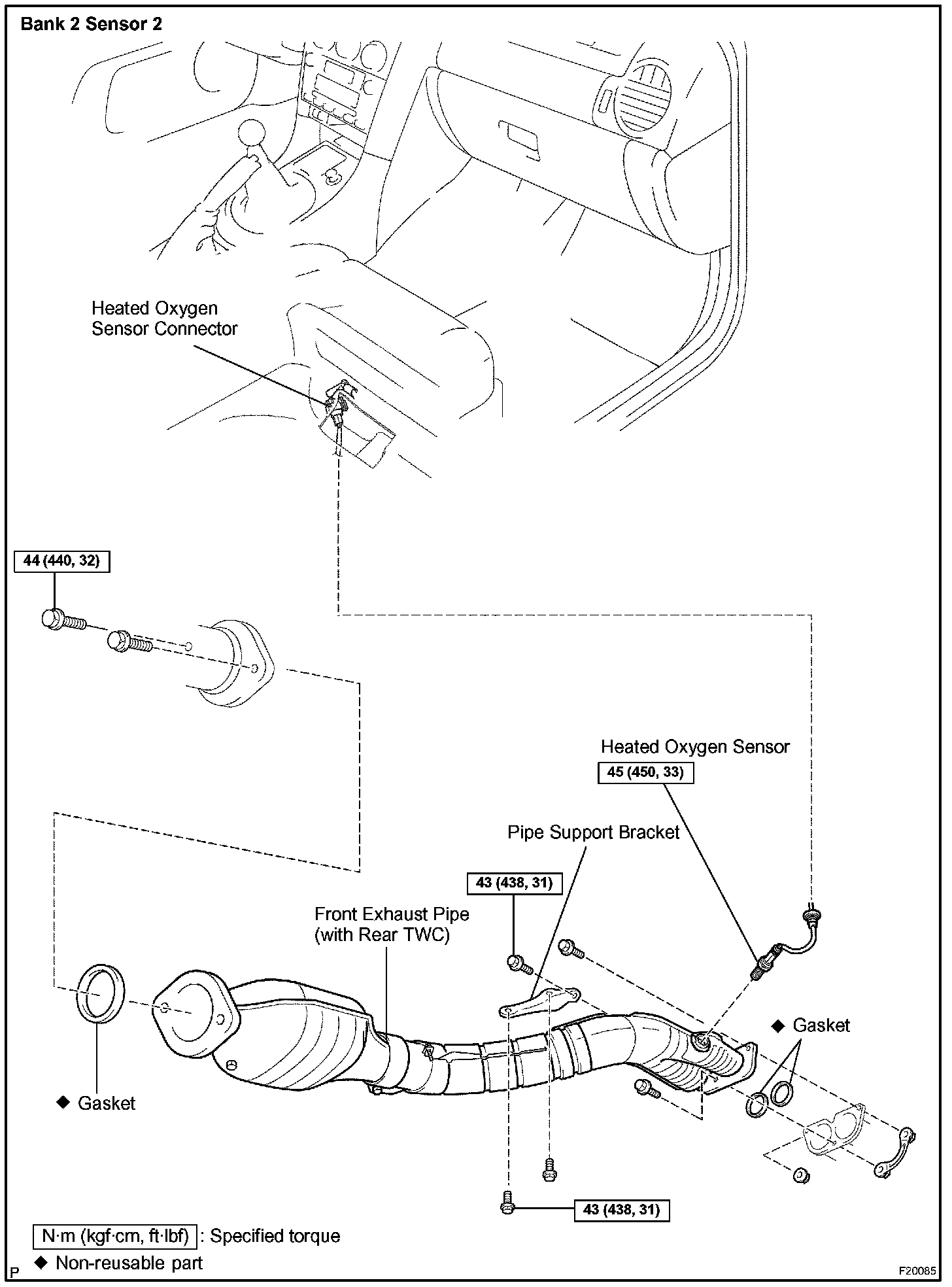 Bank 2 Sensor 2

Heated Oxygen Sensor Connector

44 (440, 32)

Heated Oxygen Sensor

45 (450, 33)

Pipe Support Bracket

43 (438, 31)

Front Exhaust Pipe (with Rear TWC)

◆ Gasket

◆ Gasket

43 (438, 31)

N·m (kgf·cm, ft·lbf) : Specified torque

◆ Non-reusable part

P

F20085