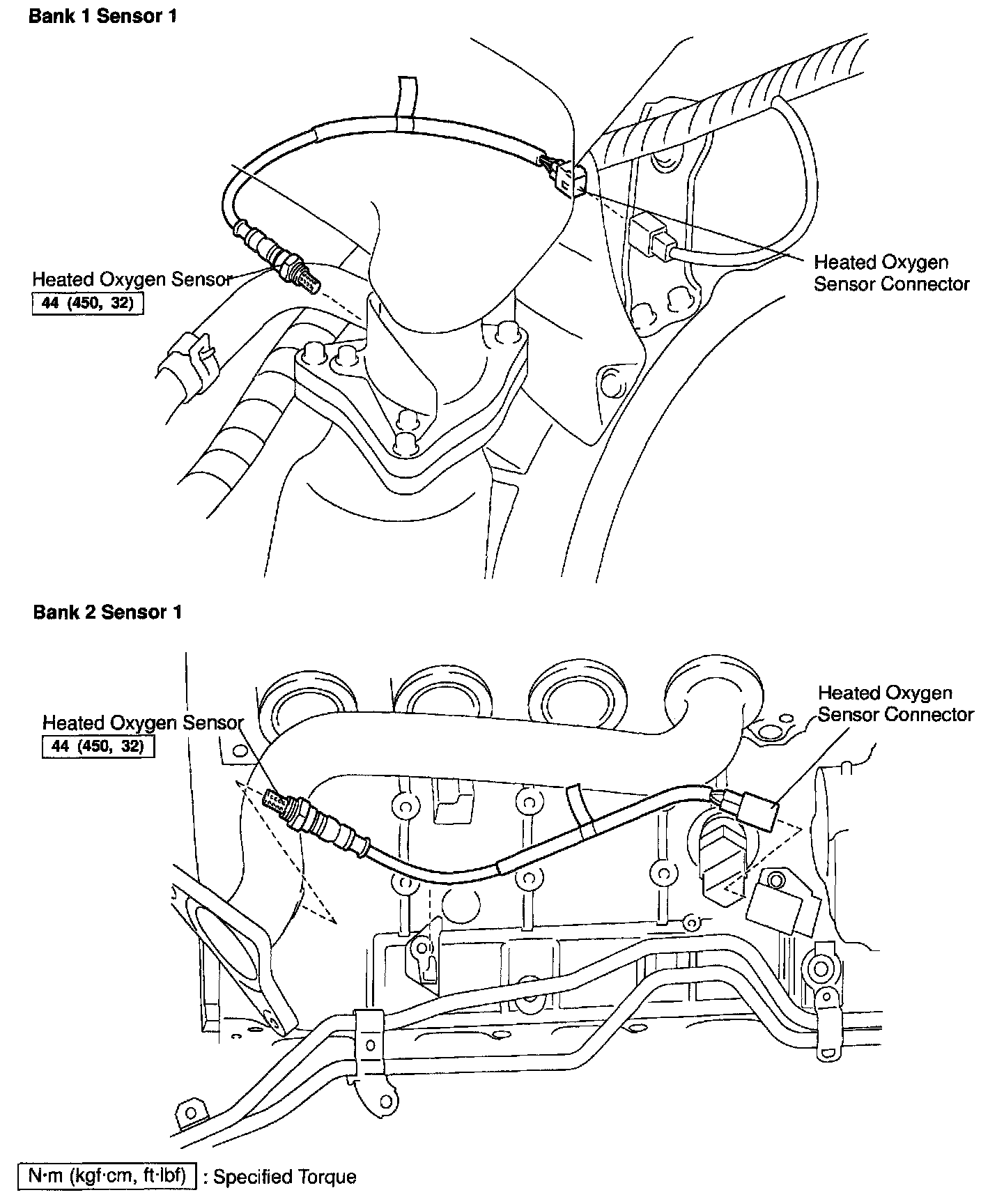 Bank 1 Sensor 1

Heated Oxygen Sensor
44 (450, 32)

Heated Oxygen Sensor Connector

Bank 2 Sensor 1

Heated Oxygen Sensor
44 (450, 32)

Heated Oxygen Sensor Connector

N·m (kgf·cm, ft·lbf) : Specified Torque