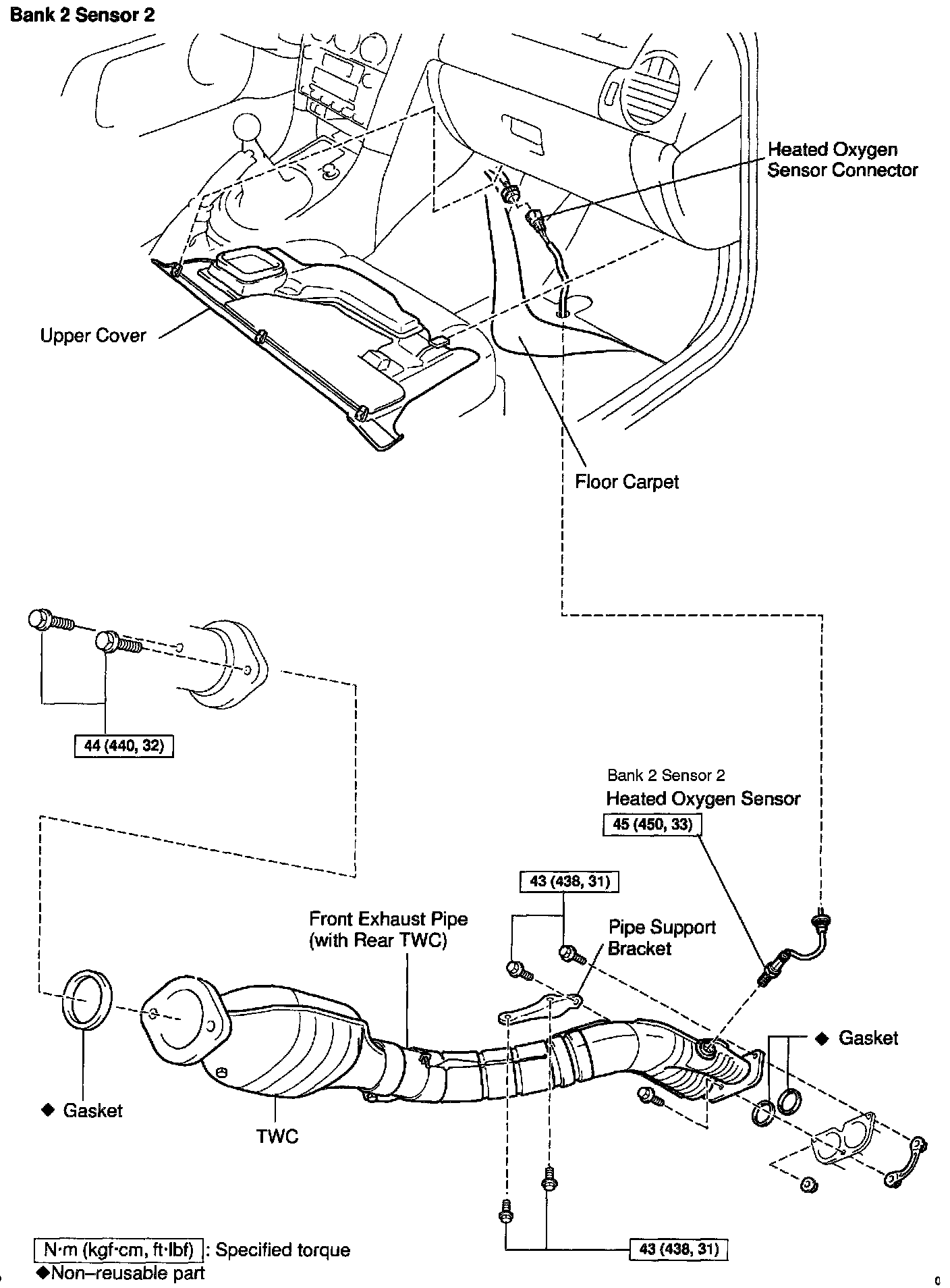 Bank 2 Sensor 2

Heated Oxygen Sensor Connector

Upper Cover

Floor Carpet

44 (440, 32)

Bank 2 Sensor 2
Heated Oxygen Sensor
45 (450, 33)

43 (438, 31)

Front Exhaust Pipe (with Rear TWC)

Pipe Support Bracket

◆ Gasket

◆ Gasket

TWC

43 (438, 31)

N·m (kgf·cm, ft·lbf) : Specified torque
◆Non–reusable part