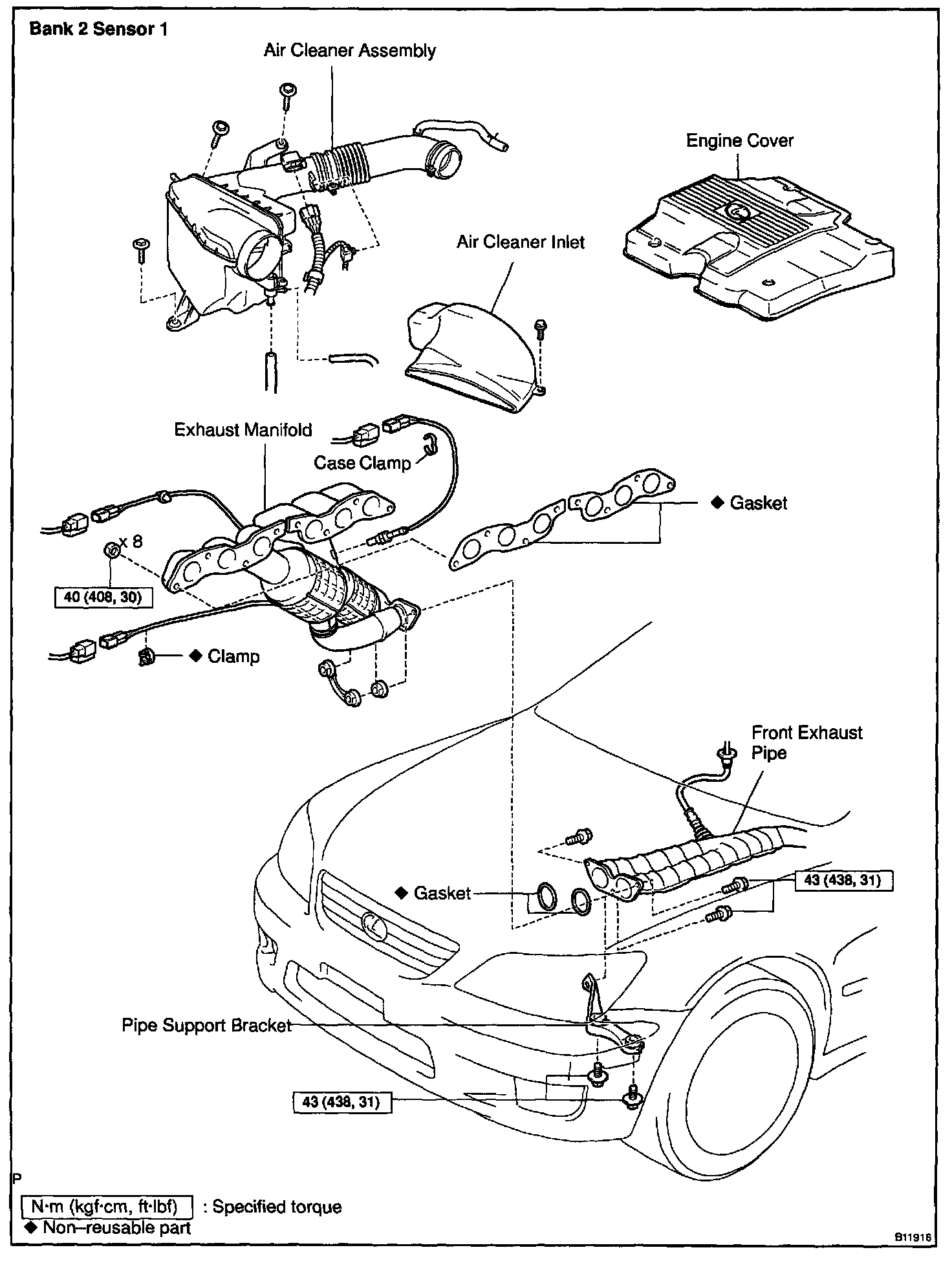 Bank 2 Sensor 1

Air Cleaner Assembly

Engine Cover

Air Cleaner Inlet

Exhaust Manifold

Case Clamp

◆ Gasket

x 8

40 (408, 30)

◆ Clamp

Front Exhaust Pipe

◆ Gasket

43 (438, 31)

Pipe Support Bracket

43 (438, 31)

P

N·m (kgf·cm, ft·lbf) : Specified torque
◆ Non–reusable part

B11916