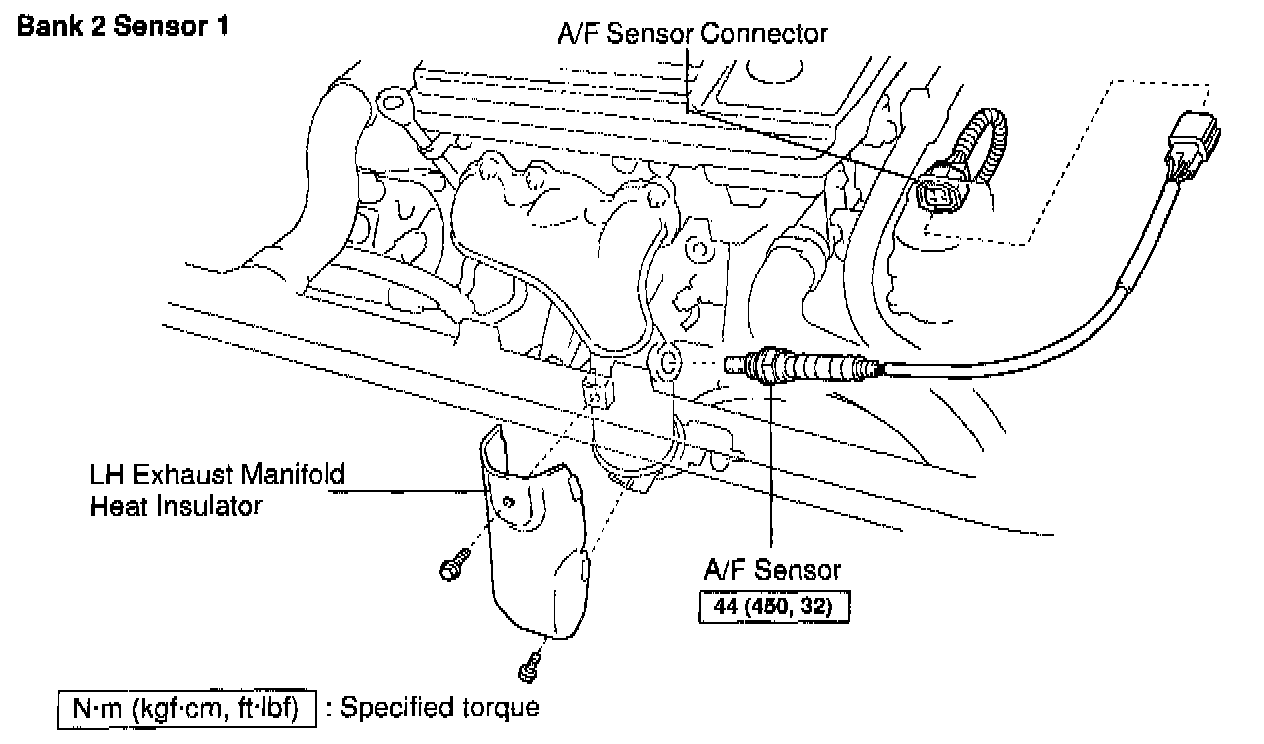 Bank 2 Sensor 1

A/F Sensor Connector

LH Exhaust Manifold Heat Insulator

A/F Sensor

44 (450, 32)

N·m (kgf·cm, ft·lbf) : Specified torque