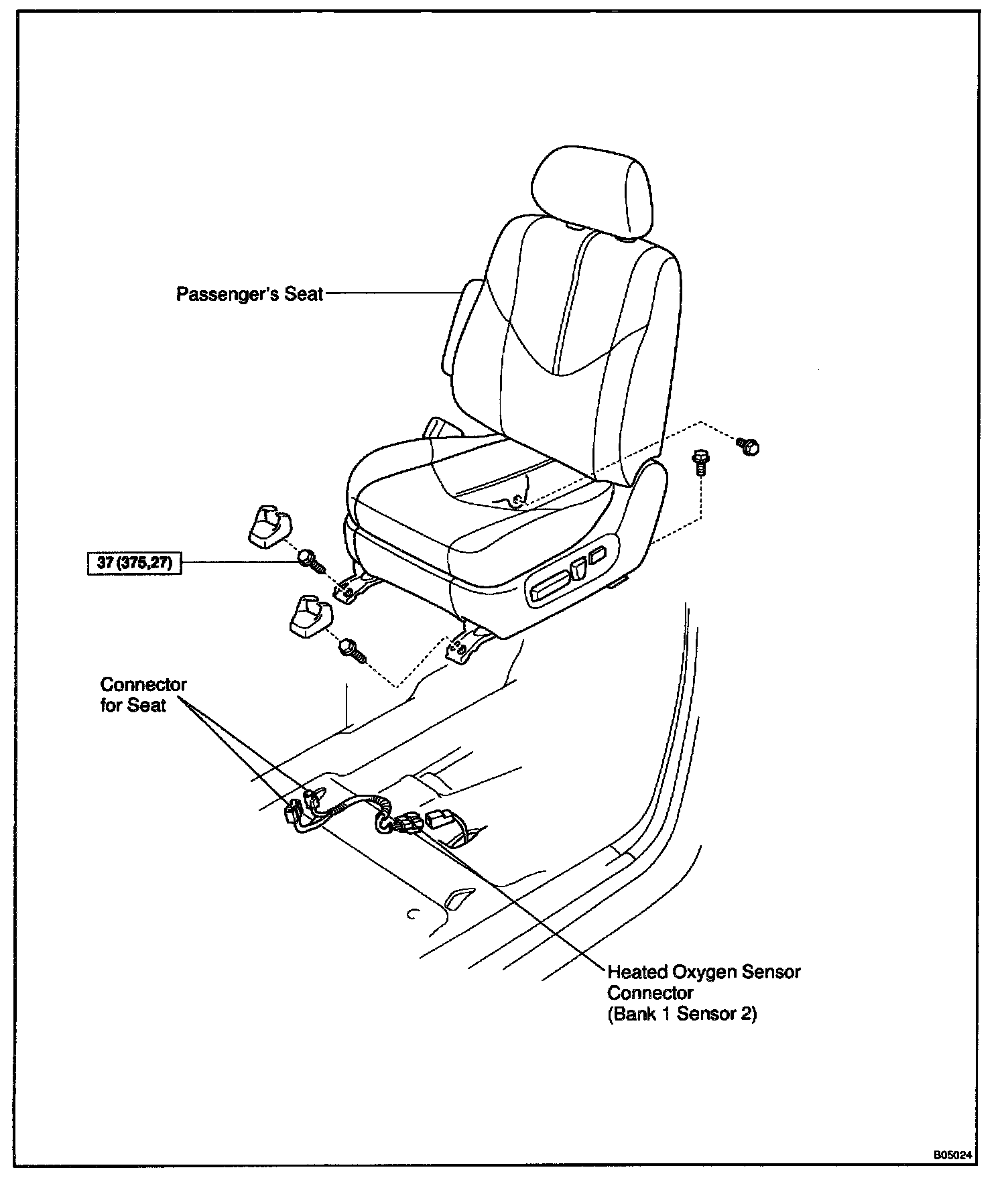 Passenger's Seat

37 (375,27)

Connector for Seat

Heated Oxygen Sensor Connector (Bank 1 Sensor 2)

B05024