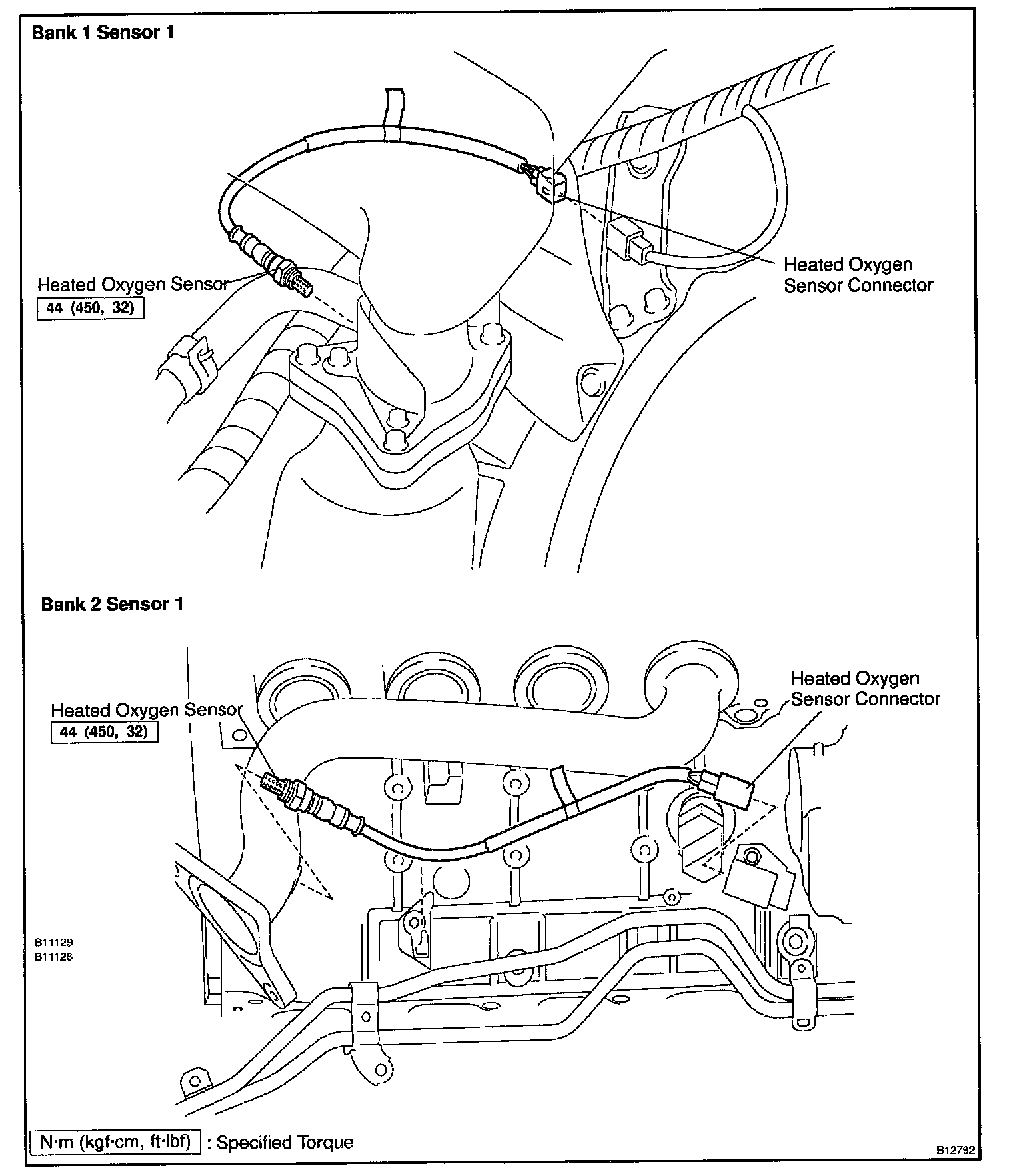 Bank 1 Sensor 1

Heated Oxygen Sensor
44 (450, 32)

Heated Oxygen Sensor Connector

Bank 2 Sensor 1

Heated Oxygen Sensor
44 (450, 32)

Heated Oxygen Sensor Connector

B11129
B11126

N·m (kgf·cm, ft·lbf) : Specified Torque

B12792