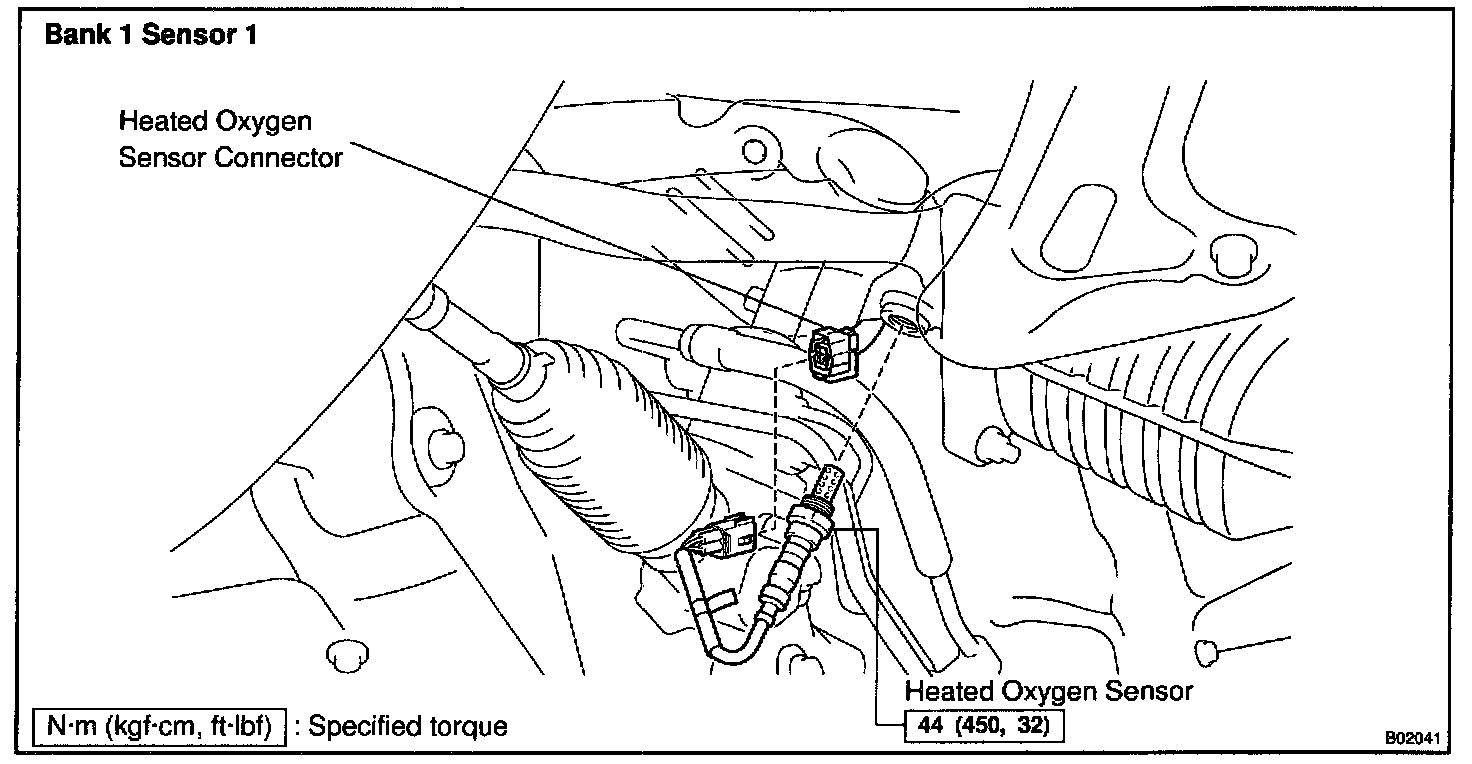 Bank 1 Sensor 1

Heated Oxygen Sensor Connector

Heated Oxygen Sensor

44 (450, 32)

N·m (kgf·cm, ft·lbf) : Specified torque

B02041