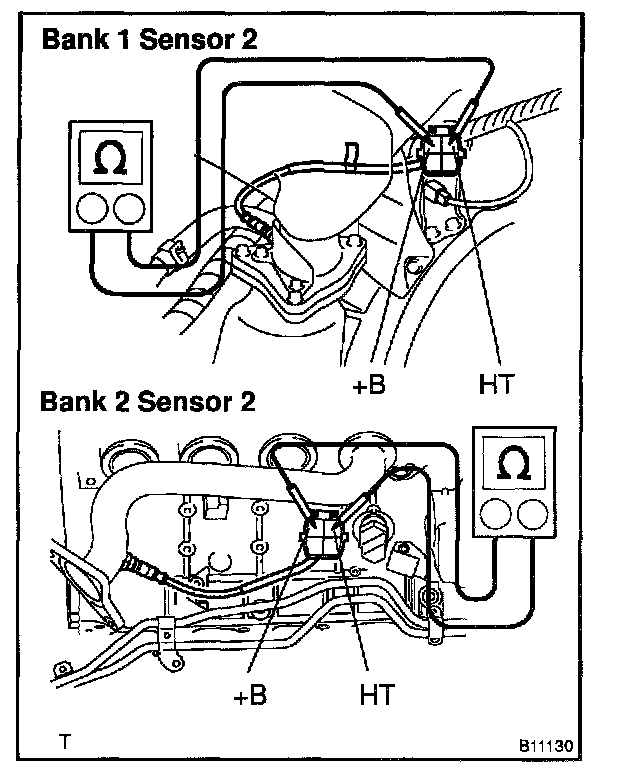 Bank 1 Sensor 2

Ω

+B

HT

Bank 2 Sensor 2

Ω

+B

HT

T

B11130